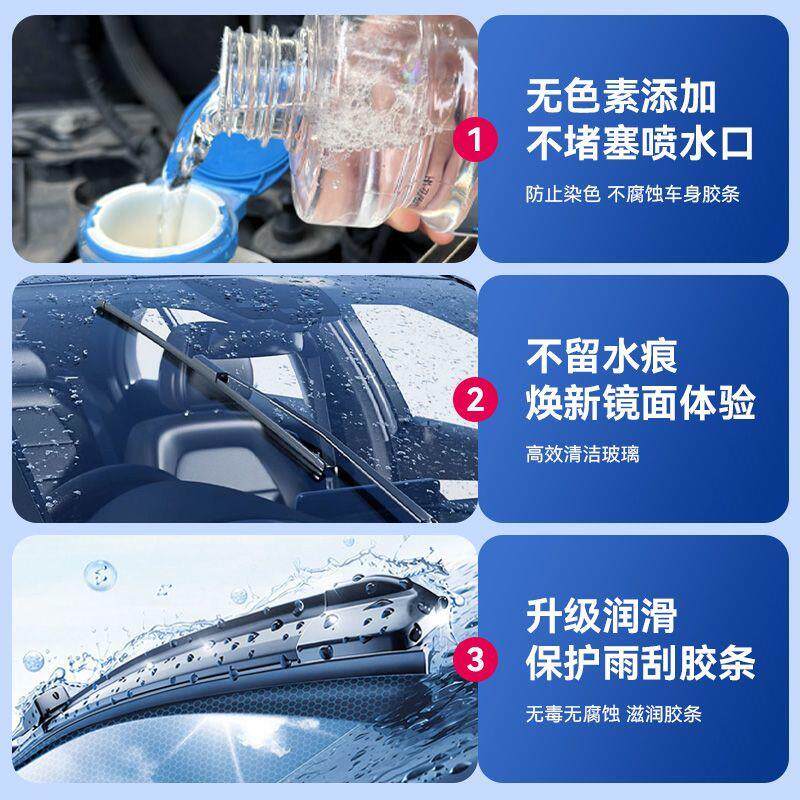 1
无色素添加
不堵塞喷水口
防止染色 不腐蚀车身胶条

2
不留水痕
焕新镜面体验
高效清洁玻璃

3
升级润滑
保护雨刮胶条
无毒无腐蚀 滋润胶条