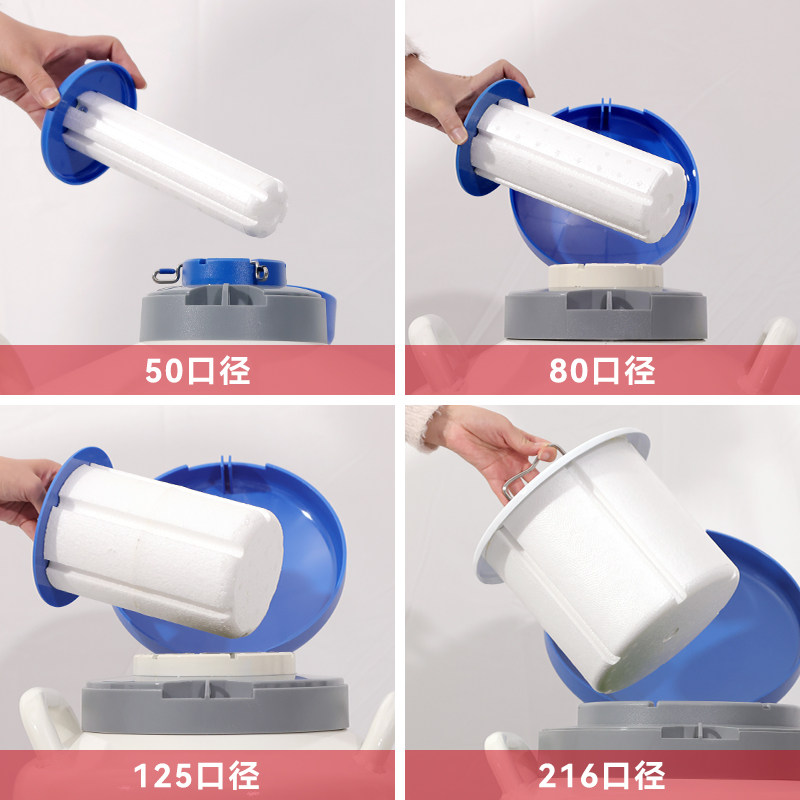 50口径

80口径

125口径

216口径