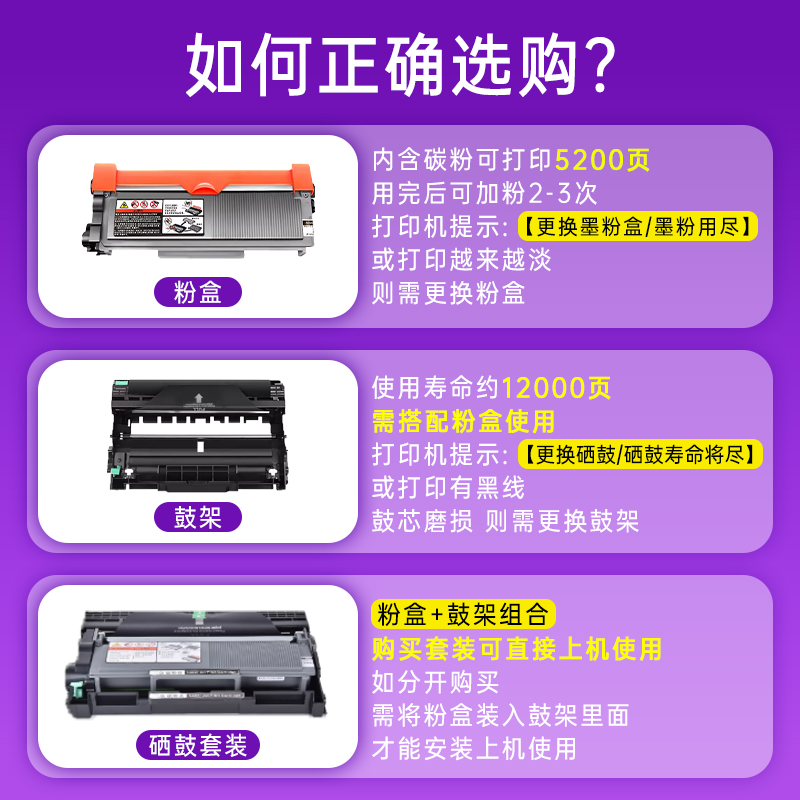 如何正确选购?

粉盒

内含碳粉可打印5200页
用完后可加粉2-3次
打印机提示:【更换墨粉盒/墨粉用尽】
或打印越来越淡
则需更换粉盒

鼓架

使用寿命约12000页
需搭配粉盒使用
打印机提示:【更换硒鼓/硒鼓寿命将尽】
或打印有黑线
鼓芯磨损 则需更换鼓架

硒鼓套装

粉盒+鼓架组合
购买套装可直接上机使用
如分开购买
需将粉盒装入鼓架里面
才能安装上机使用