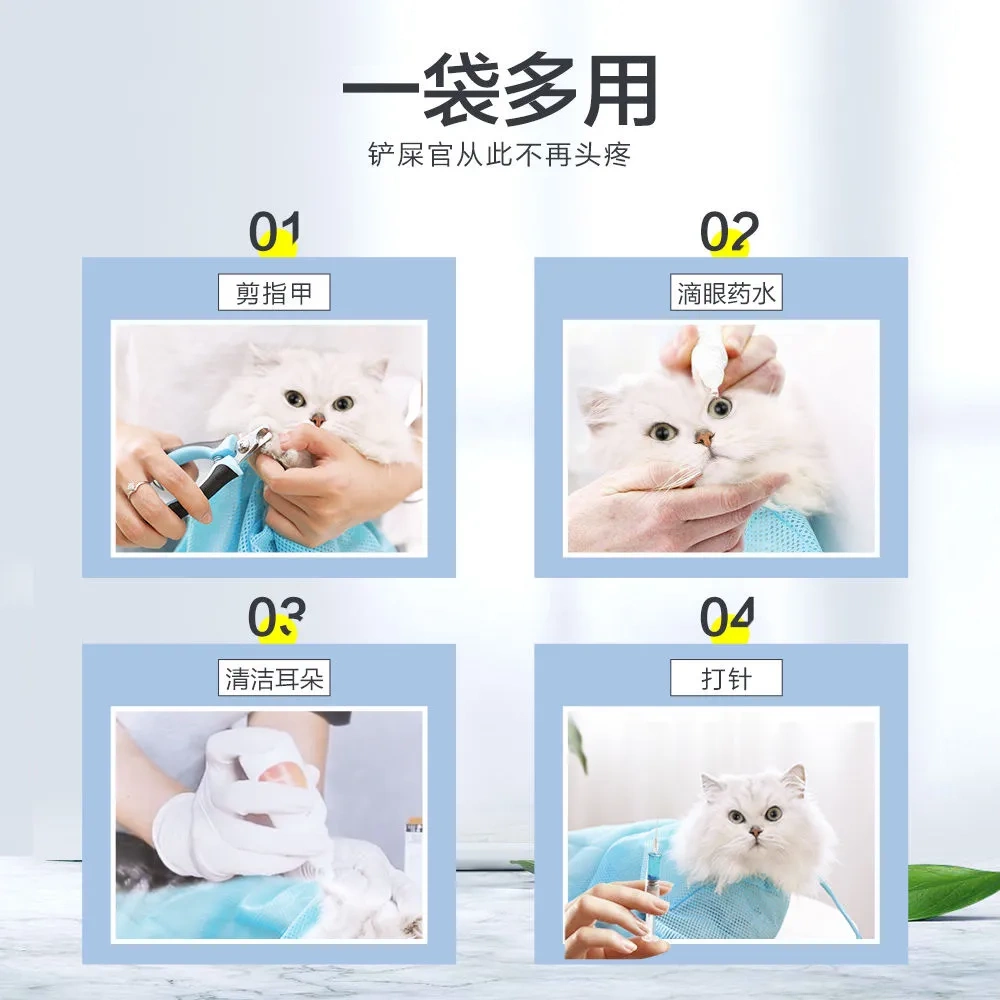 一袋多用

铲屎官从此不再头疼

01

剪指甲

02

滴眼药水

03

清洁耳朵

04

打针