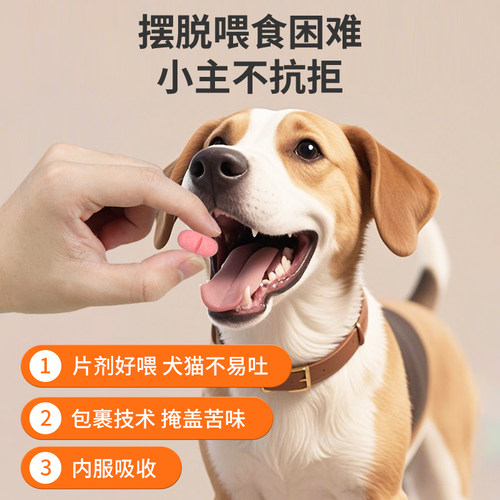 摆脱喂食困难
小主不抗拒

1 片剂好喂 犬猫不易吐

2 包裹技术 掩盖苦味

3 内服吸收