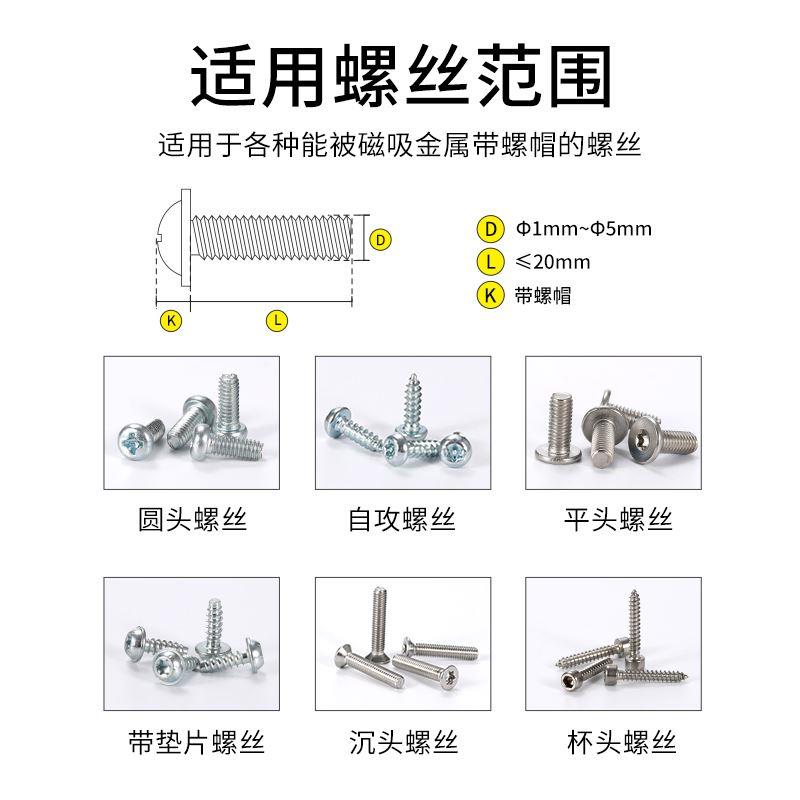 适用螺丝范围

适用于各种能被磁吸金属带螺帽的螺丝

D

K

L

D Φ1mm~Φ5mm

L ≤20mm

K 带螺帽

圆头螺丝

自攻螺丝

平头螺丝

带垫片螺丝

沉头螺丝

杯头螺丝