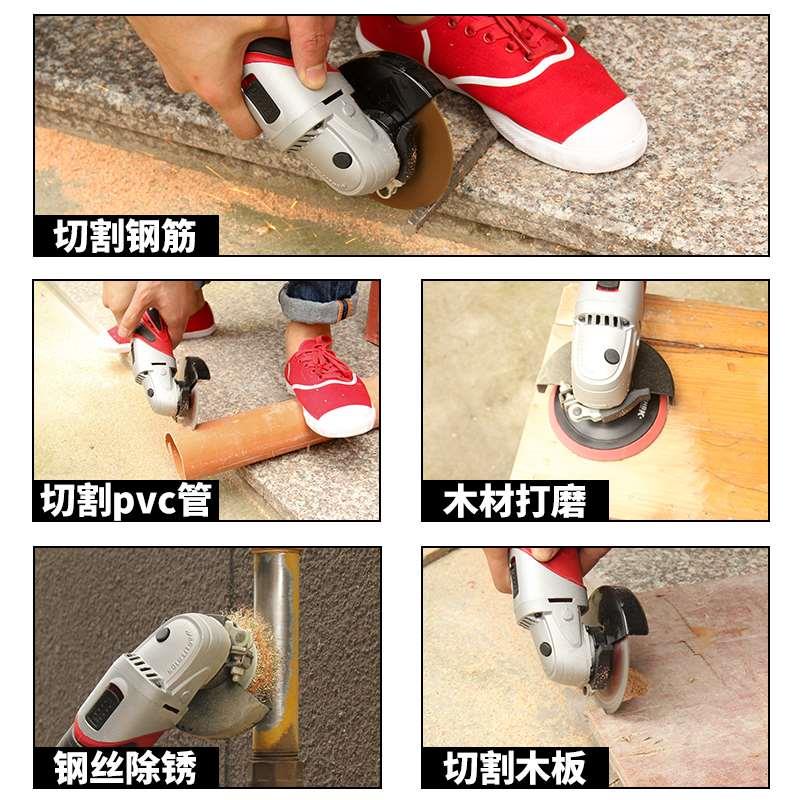 切割钢筋

切割pvc管

木材打磨

钢丝除锈

切割木板