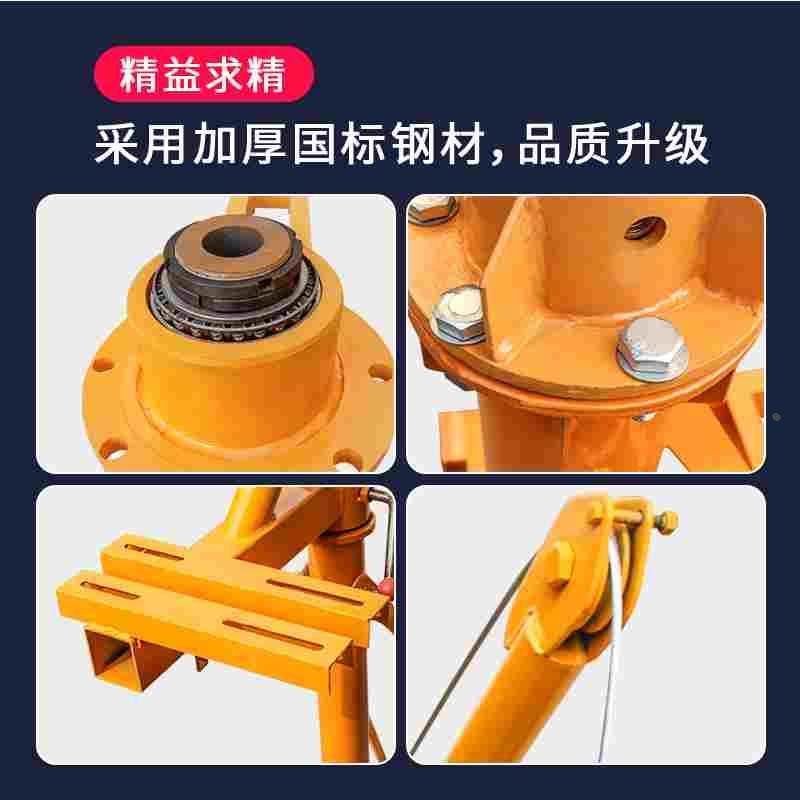 精益求精

采用加厚国标钢材,品质升级