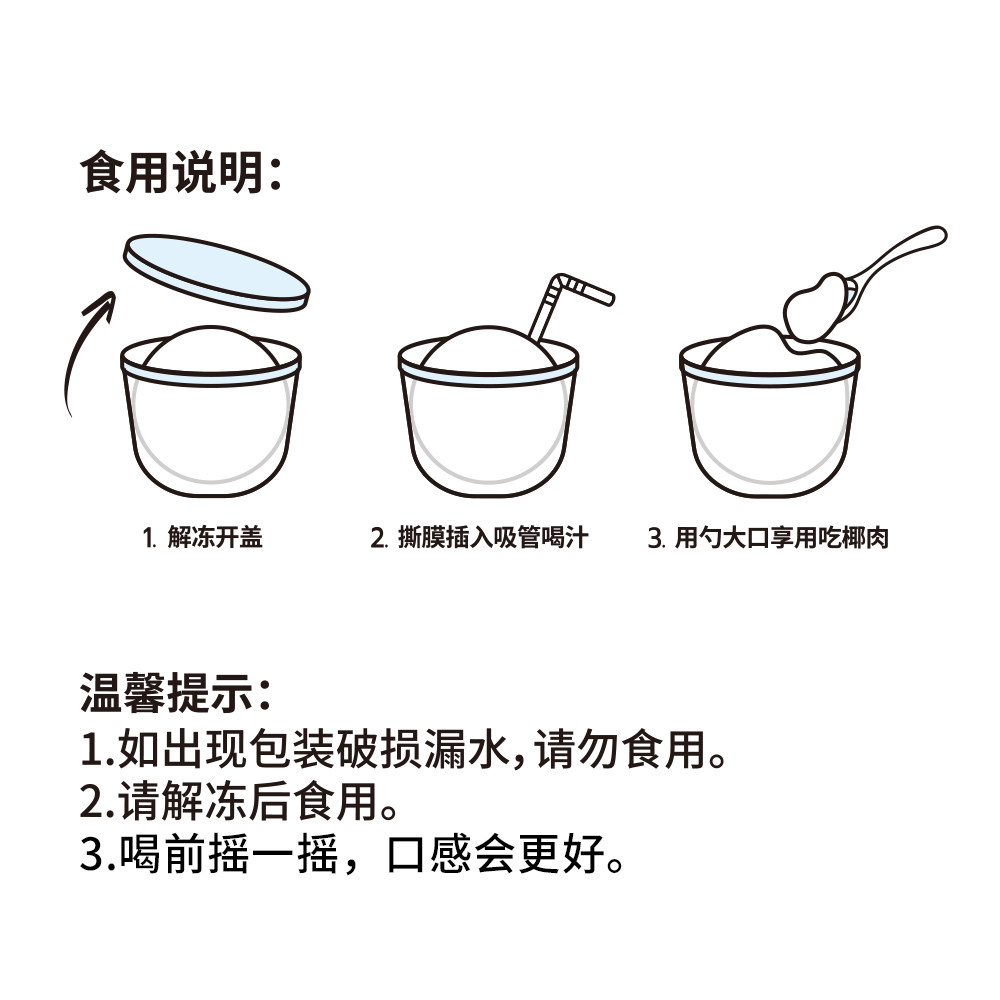 食用说明：

1. 解冻开盖

2. 撕膜插入吸管喝汁

3. 用勺大口享用吃椰肉

温馨提示：
1.如出现包装破损漏水，请勿食用。
2.请解冻后食用。
3.喝前摇一摇，口感会更好。