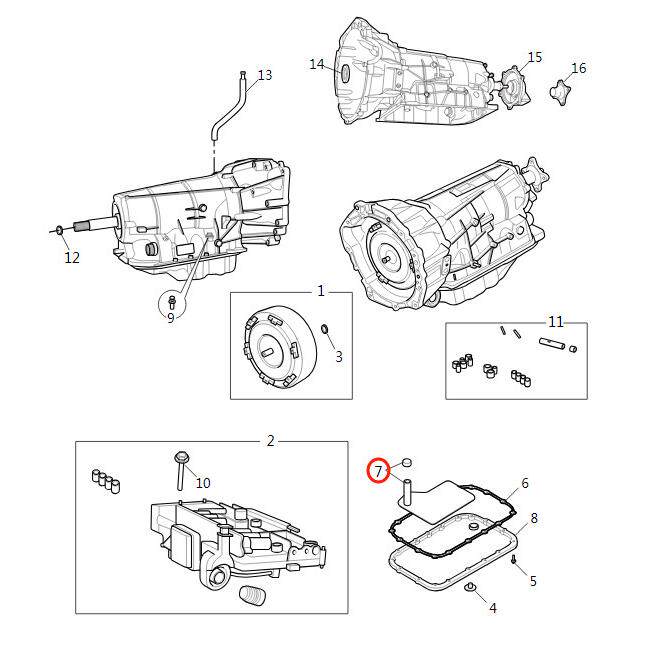 14
15
16
13
12
9
1
3
11
2
10
7
6
8
5
4