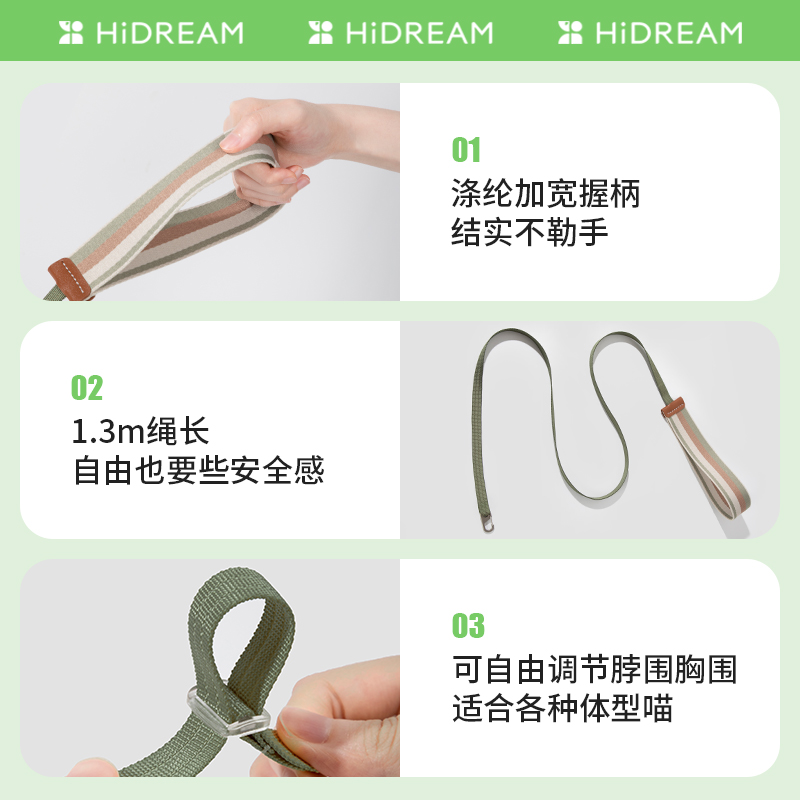 HiDREAM HiDREAM HiDREAM

01
涤纶加宽握柄
结实不勒手

02
1.3m绳长
自由也要些安全感

03
可自由调节脖围胸围
适合各种体型喵