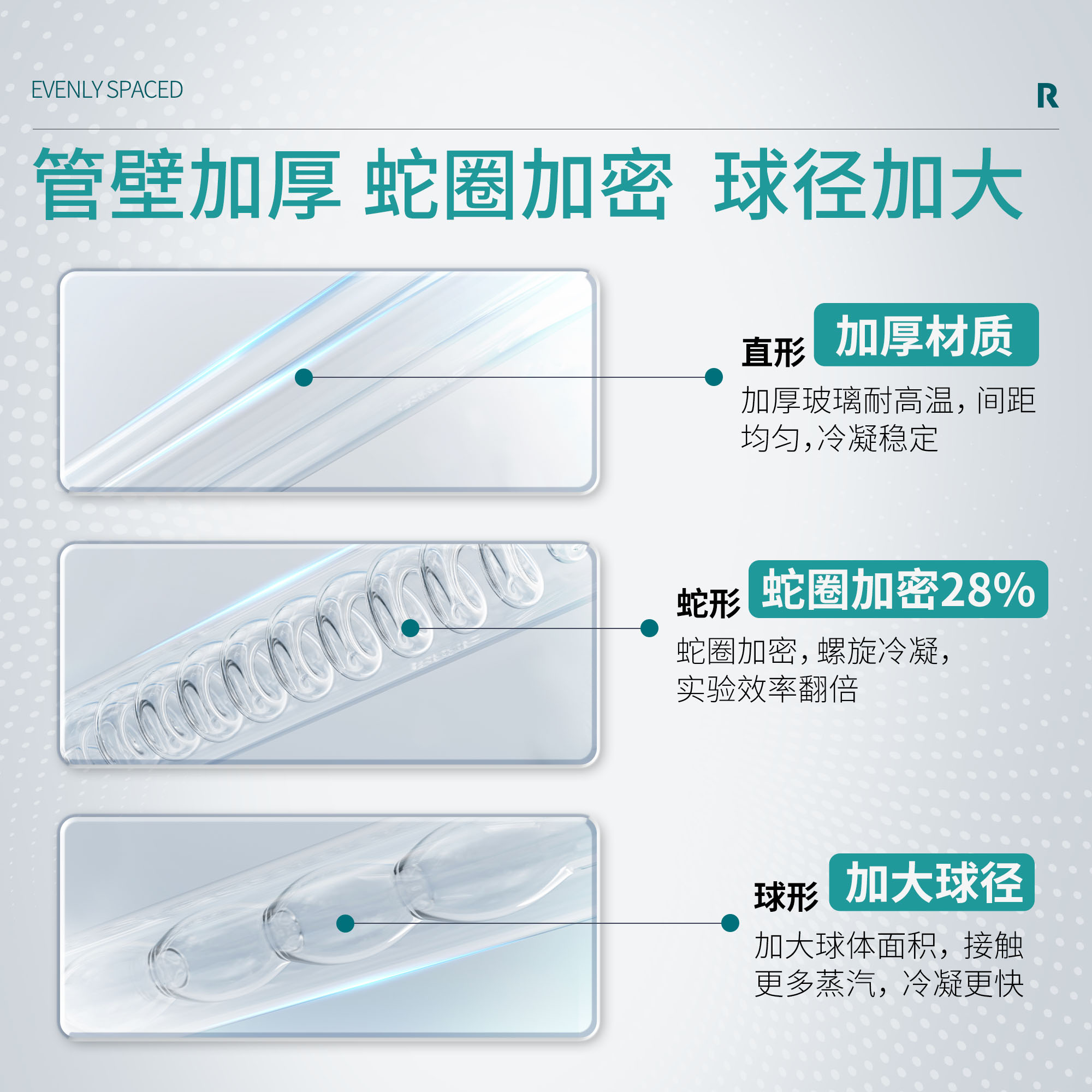 EVENLY SPACED

R

管壁加厚 蛇圈加密 球径加大

直形 加厚材质

加厚玻璃耐高温，间距均匀，冷凝稳定

蛇形 蛇圈加密28%

蛇圈加密，螺旋冷凝，实验效率翻倍

球形 加大球径

加大球体面积，接触更多蒸汽，冷凝更快