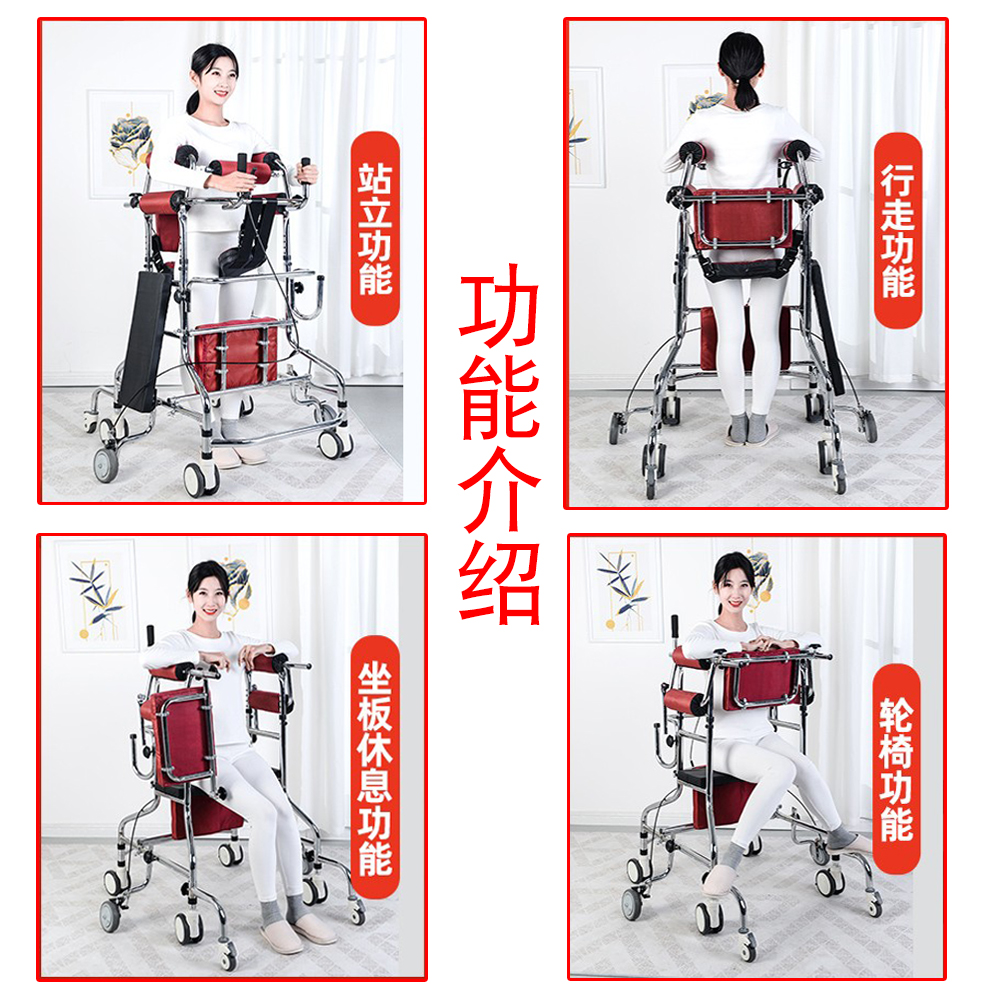 站立功能

行走功能

功能介绍

坐板休息功能

轮椅功能