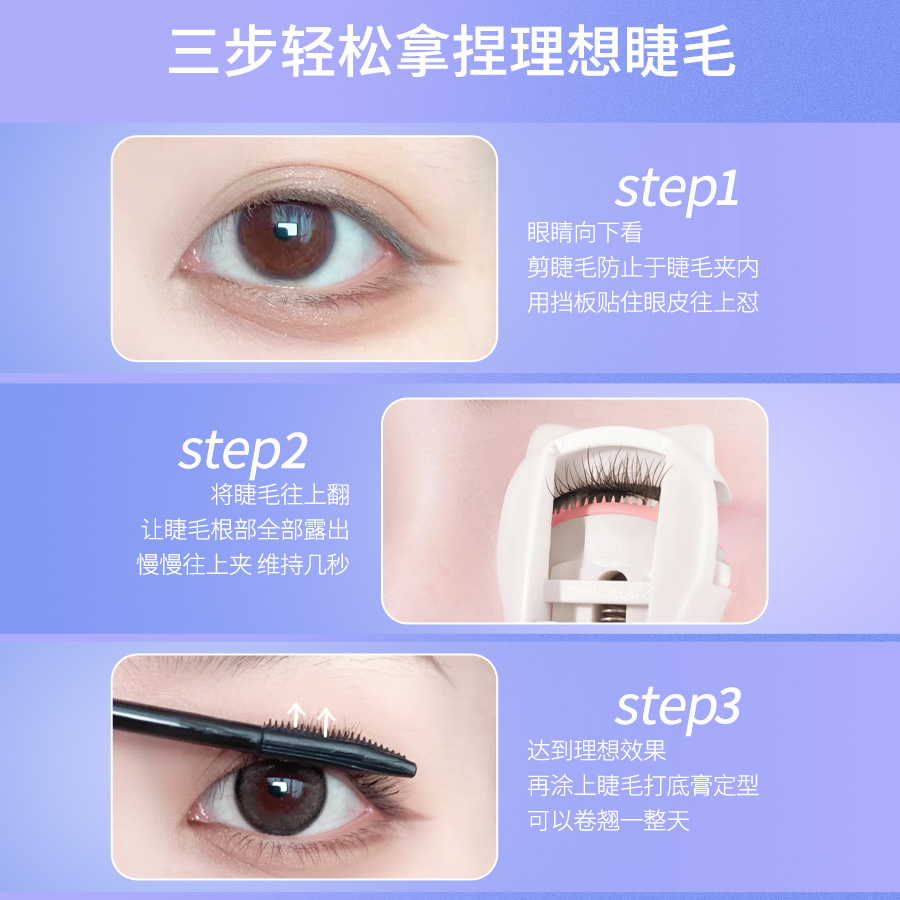 三步轻松拿捏理想睫毛

step1
眼睛向下看
剪睫毛防止于睫毛夹内
用挡板贴住眼皮往上怼

step2
将睫毛往上翻
让睫毛根部全部露出
慢慢往上夹 维持几秒

step3
达到理想效果
再涂上睫毛打底膏定型
可以卷翘一整天