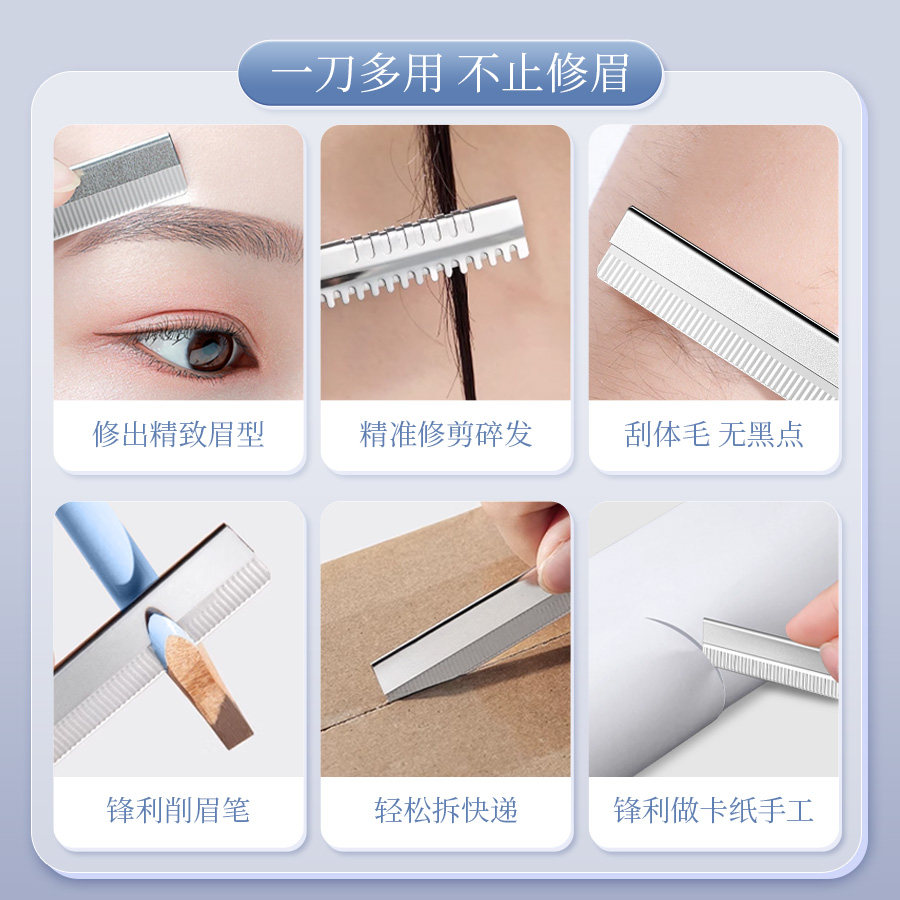 一刀多用 不止修眉

修出精致眉型

精准修剪碎发

刮体毛 无黑点

锋利削眉笔

轻松拆快递

锋利做卡纸手工