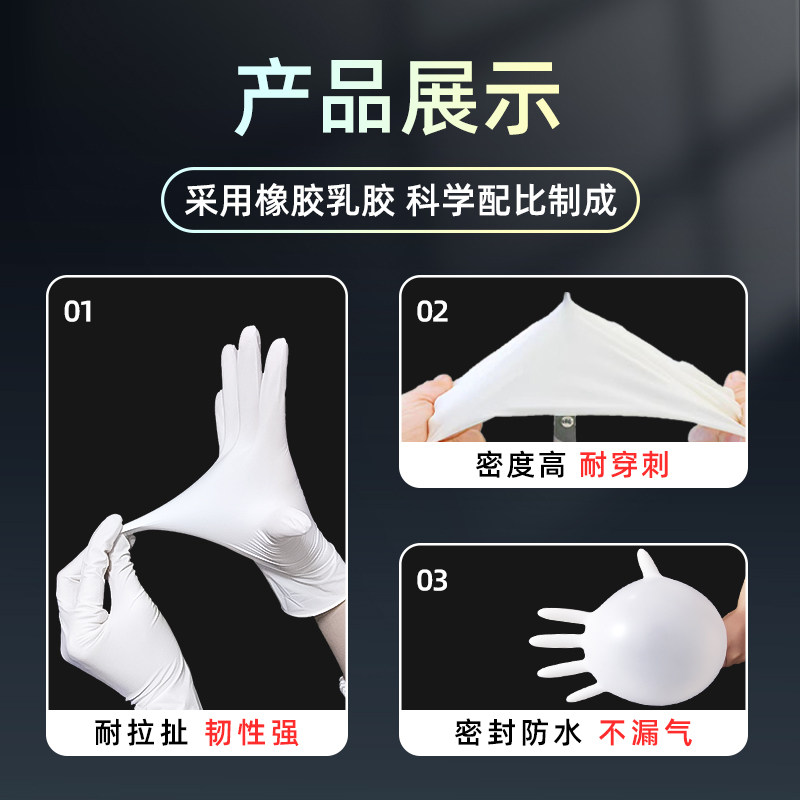 产品展示

采用橡胶乳胶 科学配比制成

01

耐拉扯 韧性强

02

密度高 耐穿刺

03

密封防水 不漏气