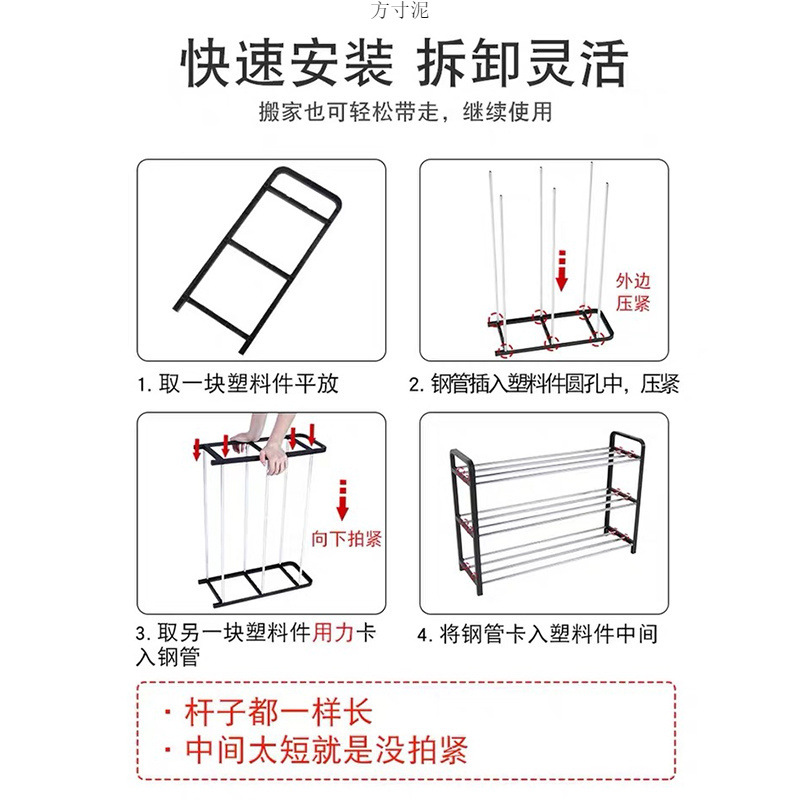 方寸泥

快速安装 拆卸灵活

搬家也可轻松带走，继续使用

1. 取一块塑料件平放

外边压紧

2. 钢管插入塑料件圆孔中，压紧

向下拍紧

3. 取另一块塑料件用力卡入钢管

4. 将钢管卡入塑料件中间

· 杆子都一样长
· 中间太短就是没拍紧