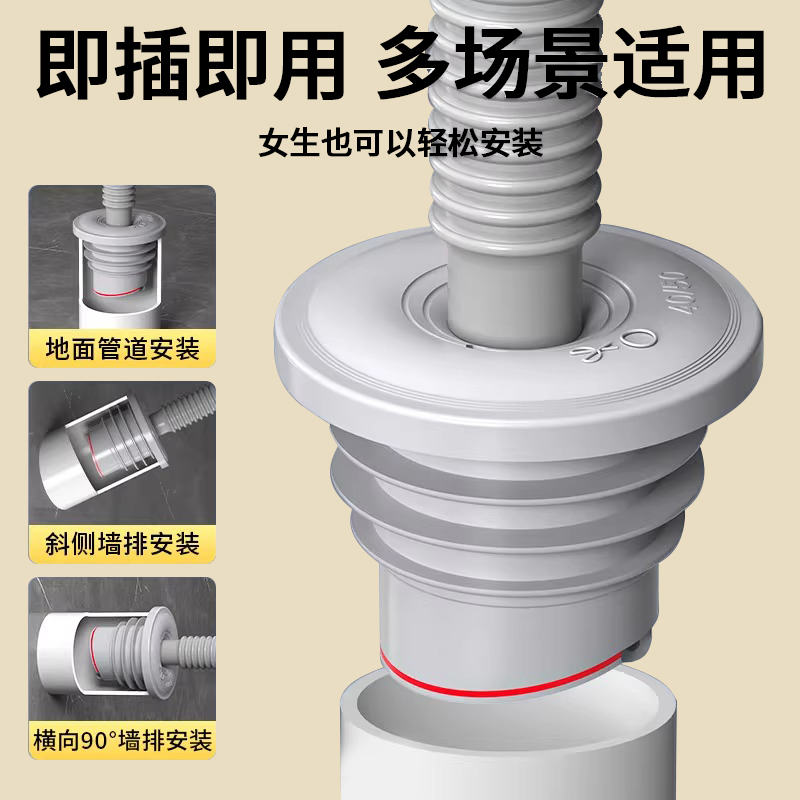 即插即用 多场景适用

女生也可以轻松安装

地面管道安装

斜侧墙排安装

横向90°墙排安装

40/50