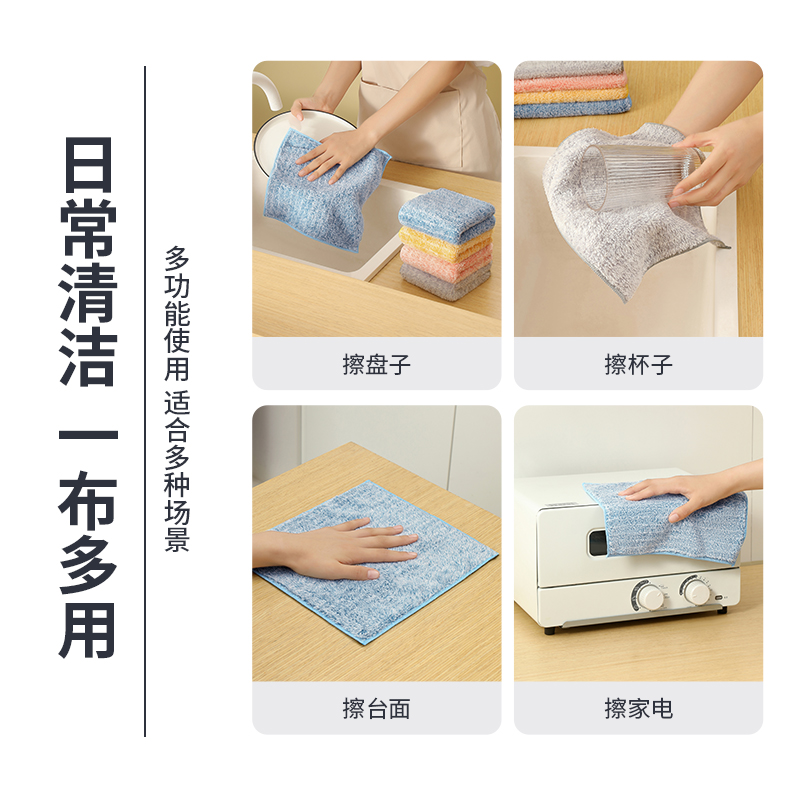 日常清洁 一布多用

多功能使用 适合多种场景

擦盘子

擦杯子

擦台面

擦家电