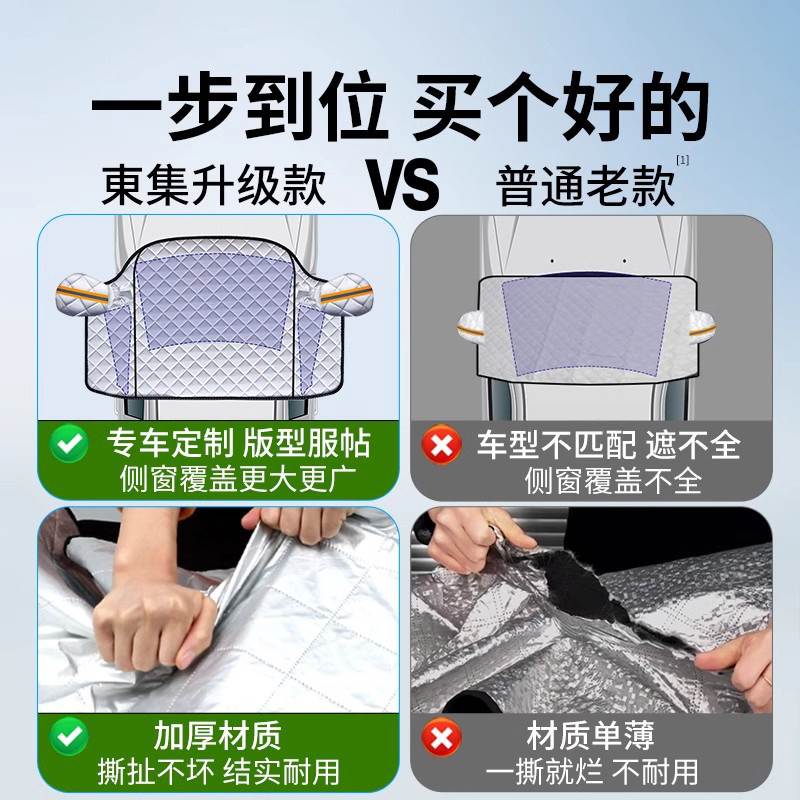 一步到位 买个好的

東集升级款 VS 普通老款[1]

专车定制 版型服帖
侧窗覆盖更大更广

车型不匹配 遮不全
侧窗覆盖不全

加厚材质
撕扯不坏 结实耐用

材质单薄
一撕就烂 不耐用