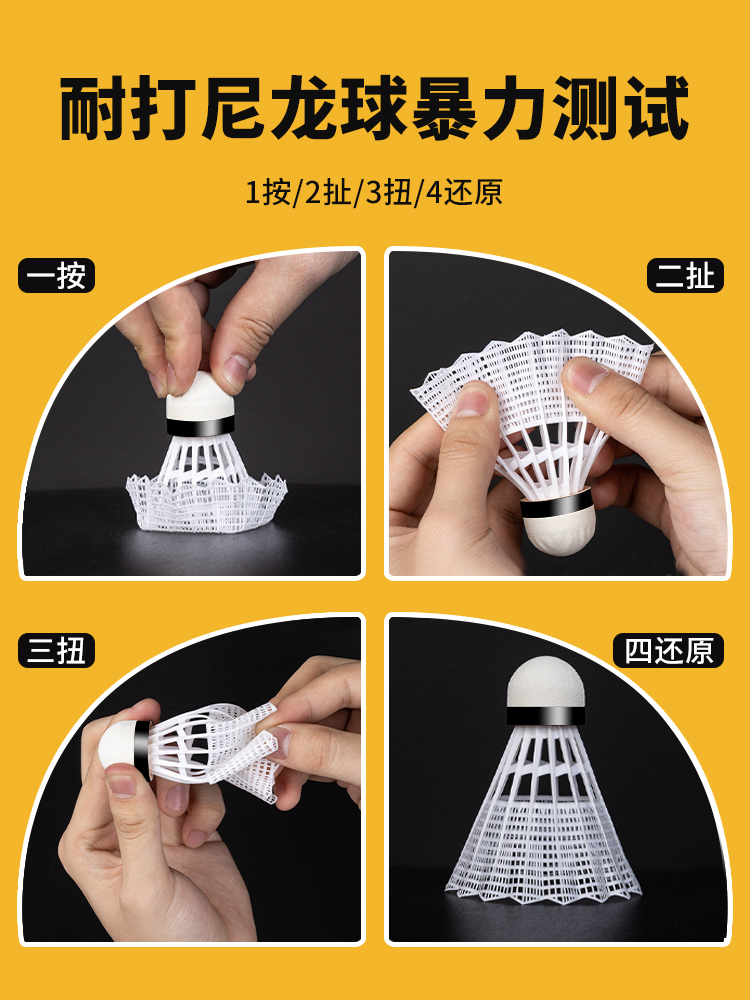 耐打尼龙球暴力测试

1按/2扯/3扭/4还原

一按

二扯

三扭

四还原