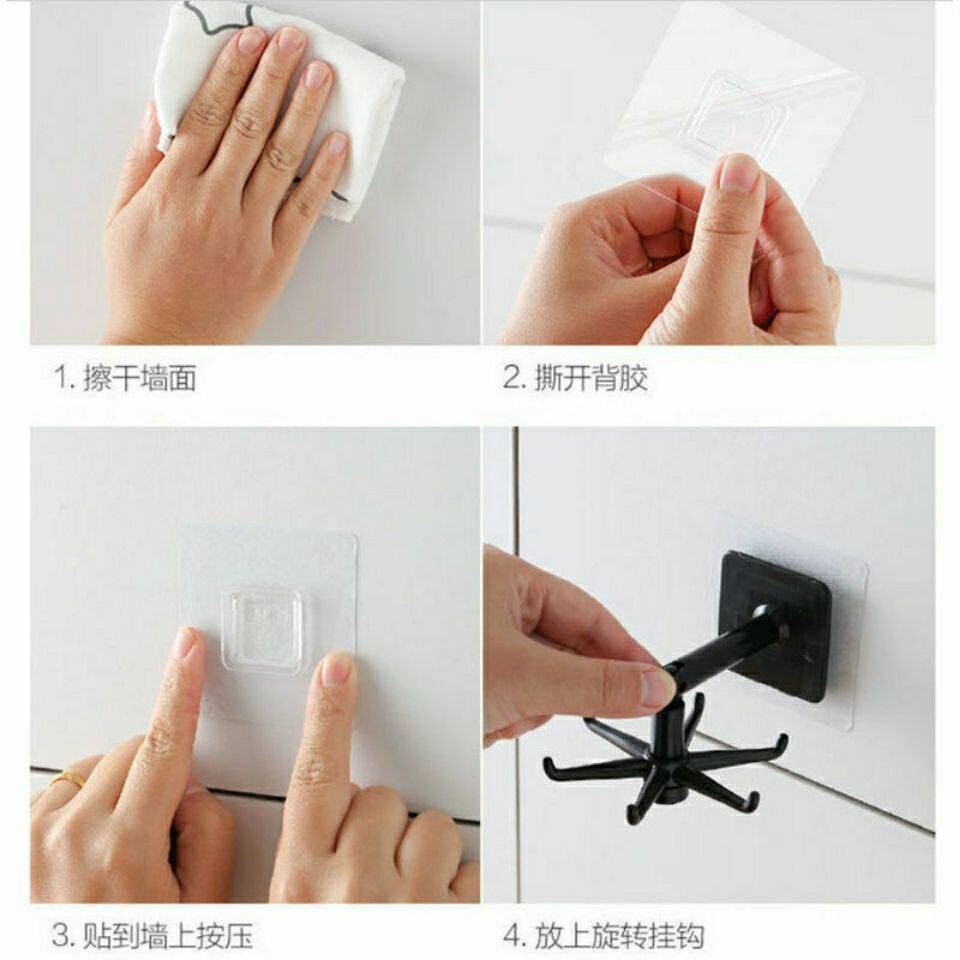 1. 擦干墙面

2. 撕开背胶

3. 贴到墙上按压

4. 放上旋转挂钩