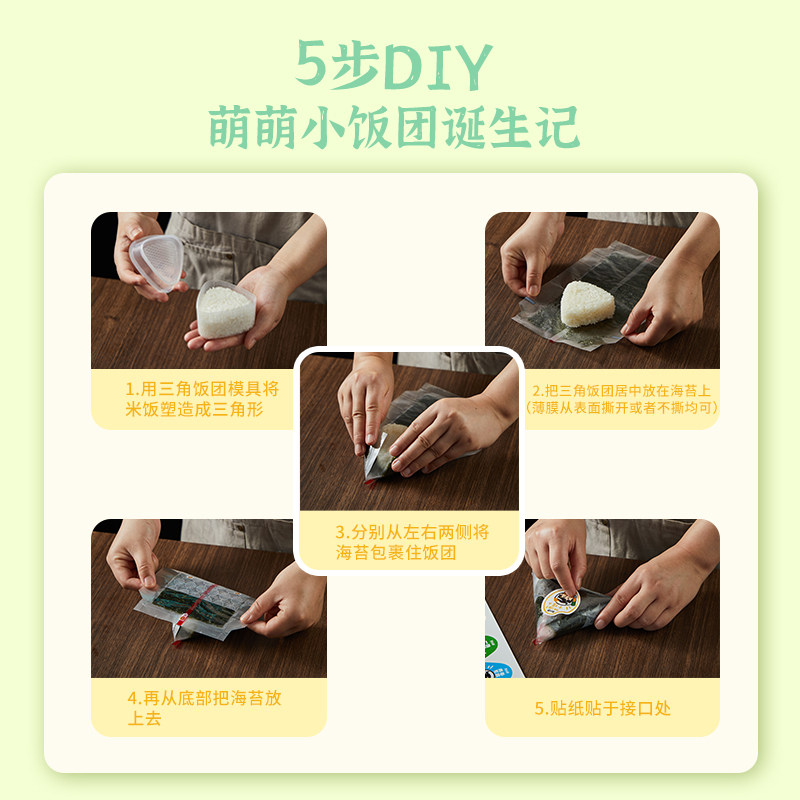 5步DIY
萌萌小饭团诞生记

1.用三角饭团模具将米饭塑造成三角形

2.把三角饭团居中放在海苔上（薄膜从表面撕开或者不撕均可）

3.分别从左右两侧将海苔包裹住饭团

4.再从底部把海苔放上去

5.贴纸贴于接口处