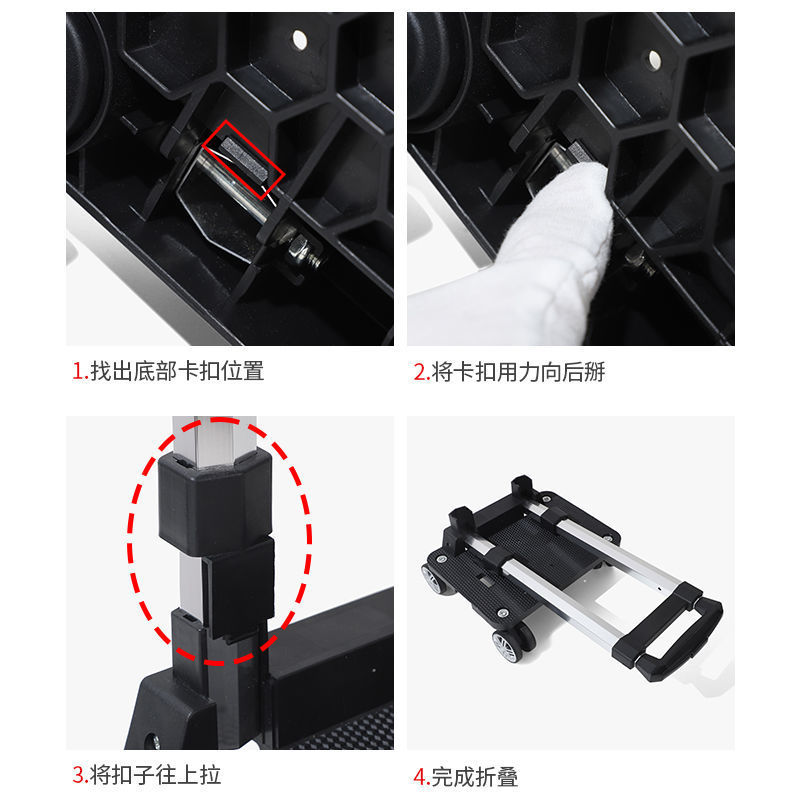 1.找出底部卡扣位置

2.将卡扣用力向后掰

3.将扣子往上拉

4.完成折叠