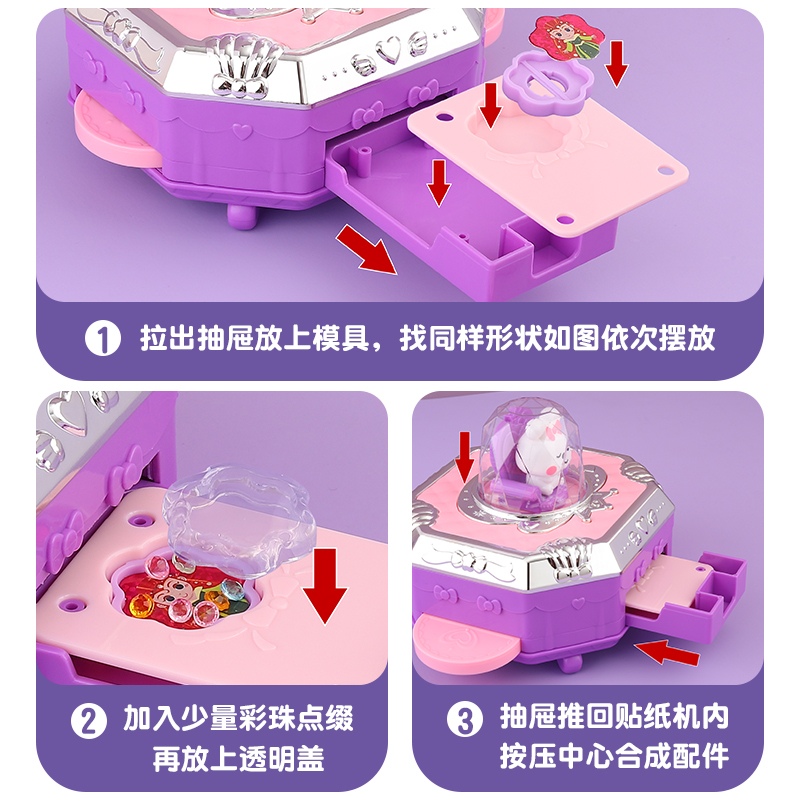 1 拉出抽屉放上模具，找同样形状如图依次摆放

2 加入少量彩珠点缀 再放上透明盖

3 抽屉推回贴纸机内 按压中心合成配件