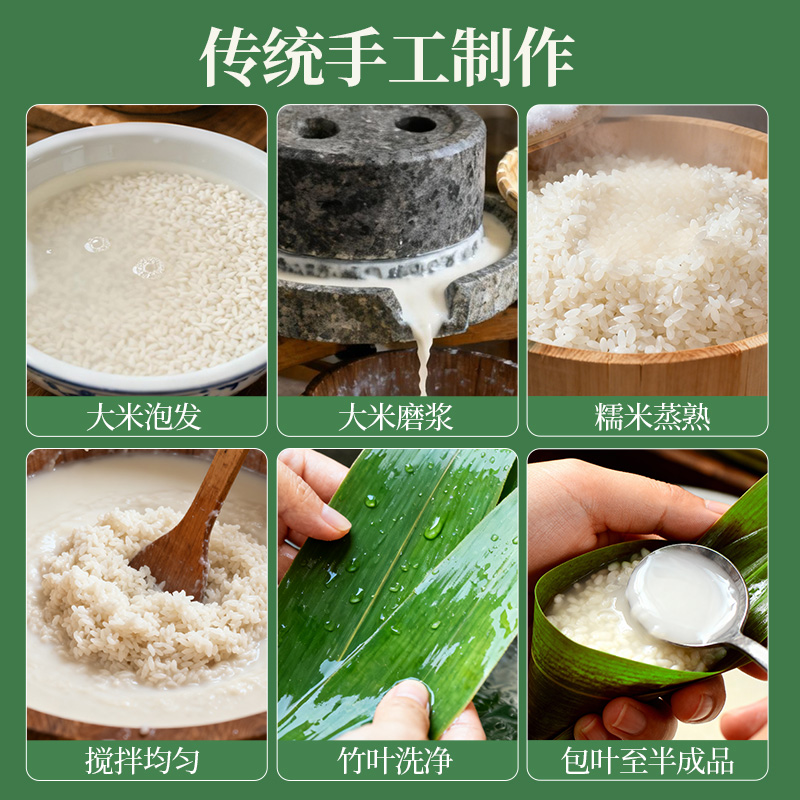 传统手工制作

大米泡发

大米磨浆

糯米蒸熟

搅拌均匀

竹叶洗净

包叶至半成品