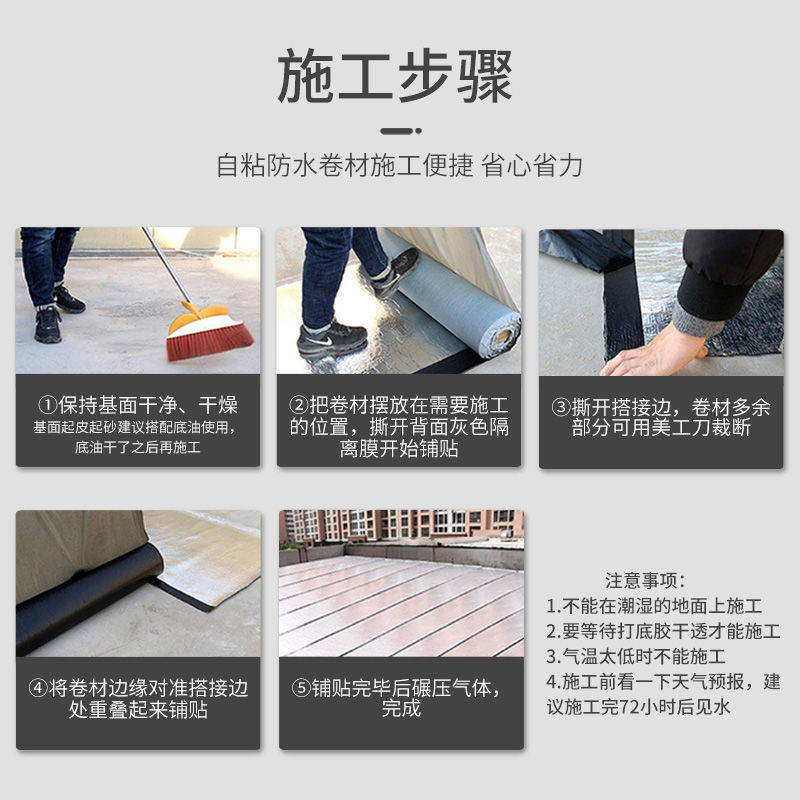 施工步骤

自粘防水卷材施工便捷 省心省力

①保持基面干净、干燥
基面起皮起砂建议搭配底油使用，底油干了之后再施工

②把卷材摆放在需要施工的位置，撕开背面灰色隔离膜开始铺贴

③撕开搭接边，卷材多余部分可用美工刀裁断

④将卷材边缘对准搭接边处重叠起来铺贴

⑤铺贴完毕后碾压气体，完成

注意事项：
1.不能在潮湿的地面上施工
2.要等待打底胶干透才能施工
3.气温太低时不能施工
4.施工前看一下天气预报，建议施工完72小时后见水