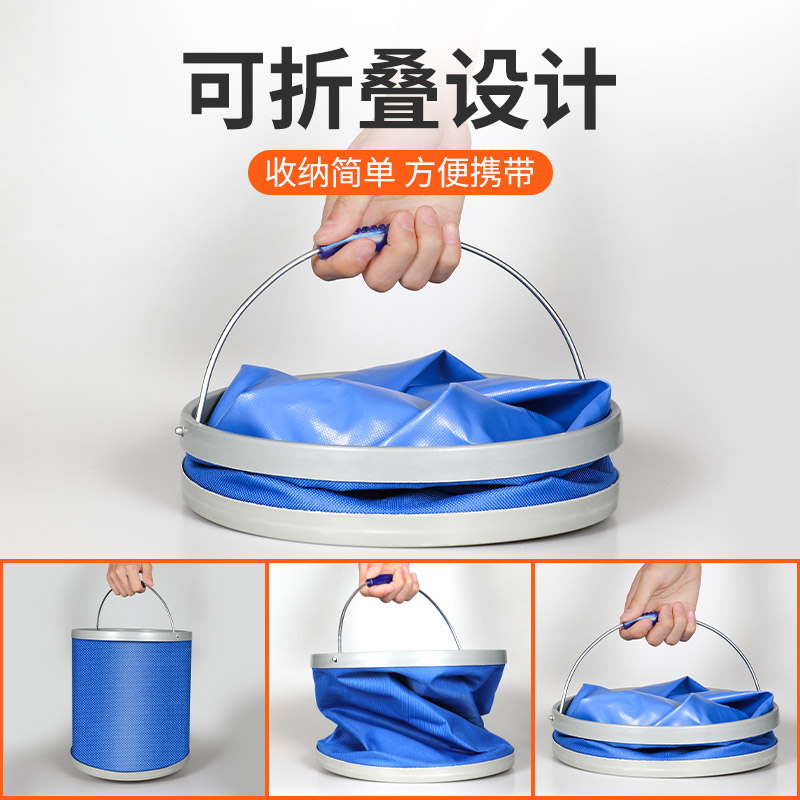 可折叠设计

收纳简单 方便携带