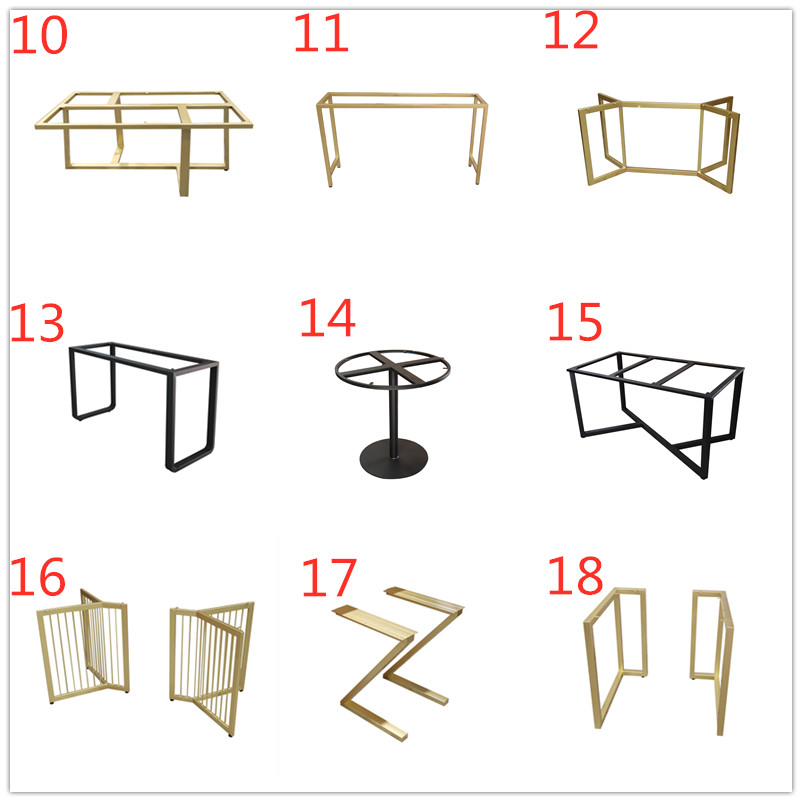 10

11

12

13

14

15

16

17

18