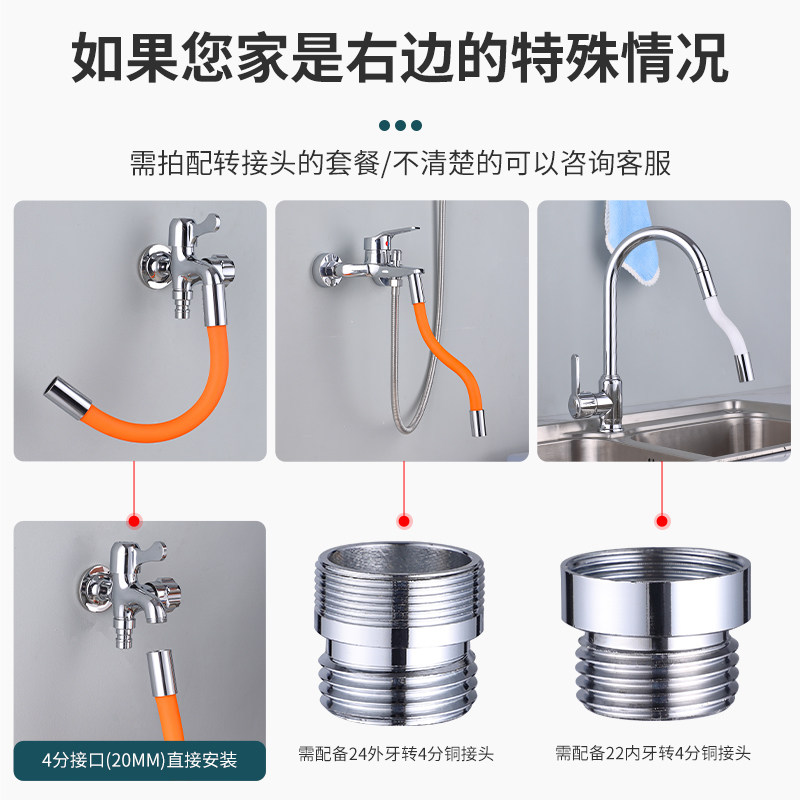 如果您家是右边的特殊情况

需拍配转接头的套餐/不清楚的可以咨询客服

4分接口(20MM)直接安装

需配备24外牙转4分铜接头

需配备22内牙转4分铜接头