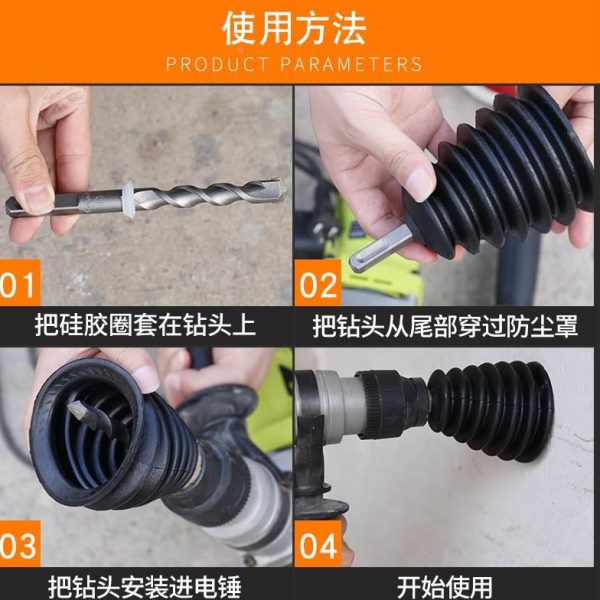 使用方法
PRODUCT PARAMETERS

01
把硅胶圈套在钻头上

02
把钻头从尾部穿过防尘罩

03
把钻头安装进电锤

04
开始使用