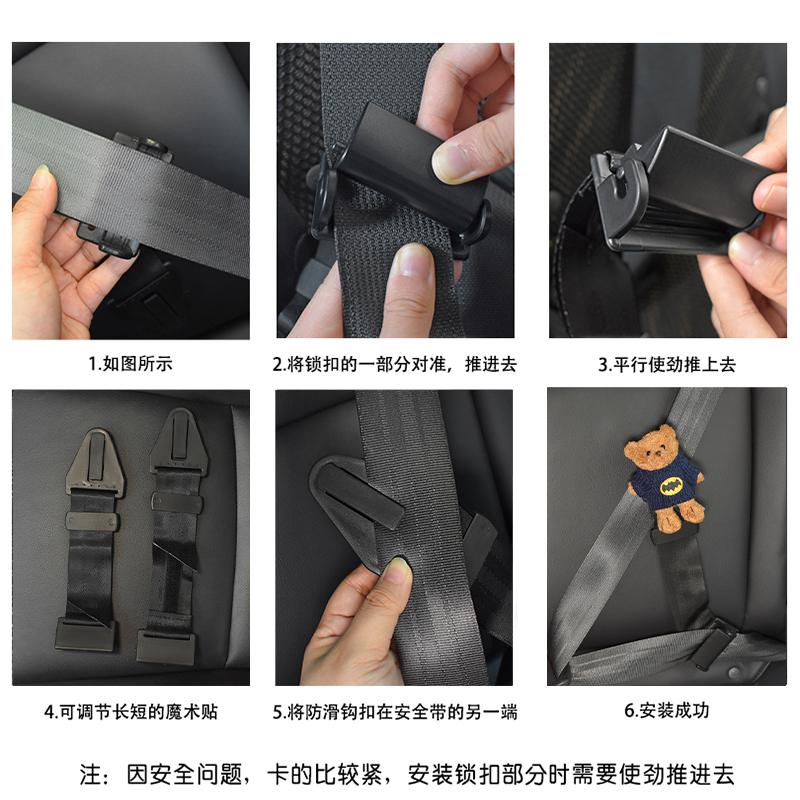 1.如图所示

2.将锁扣的一部分对准，推进去

3.平行使劲推上去

4.可调节长短的魔术贴

5.将防滑钩扣在安全带的另一端

6.安装成功

注：因安全问题，卡的比较紧，安装锁扣部分时需要使劲推进去