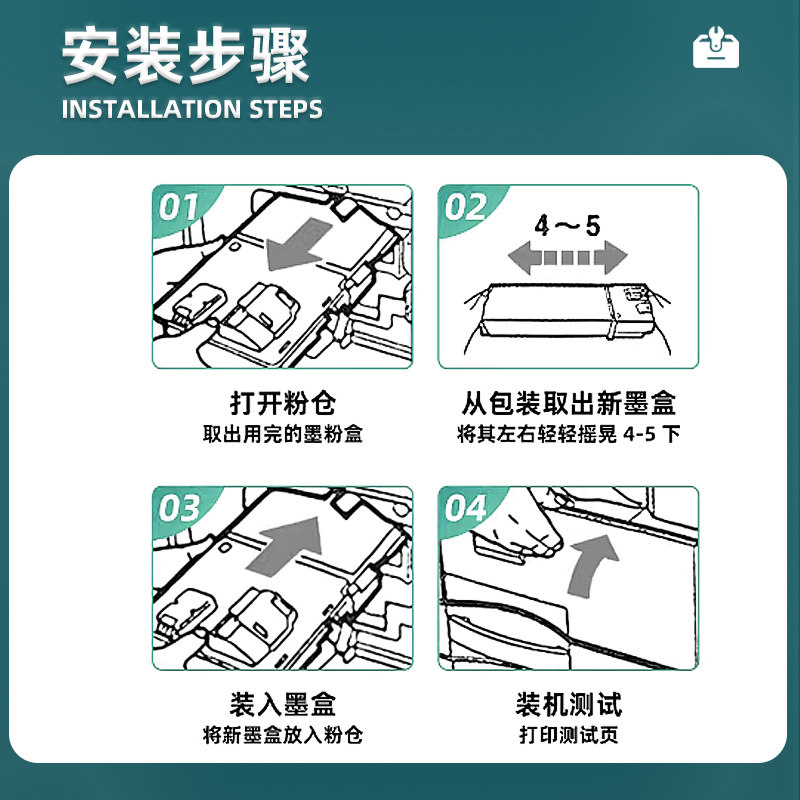 安装步骤
INSTALLATION STEPS

01

打开粉仓
取出用完的墨粉盒

02
4～5

从包装取出新墨盒
将其左右轻轻摇晃 4-5 下

03

装入墨盒
将新墨盒放入粉仓

04

装机测试
打印测试页