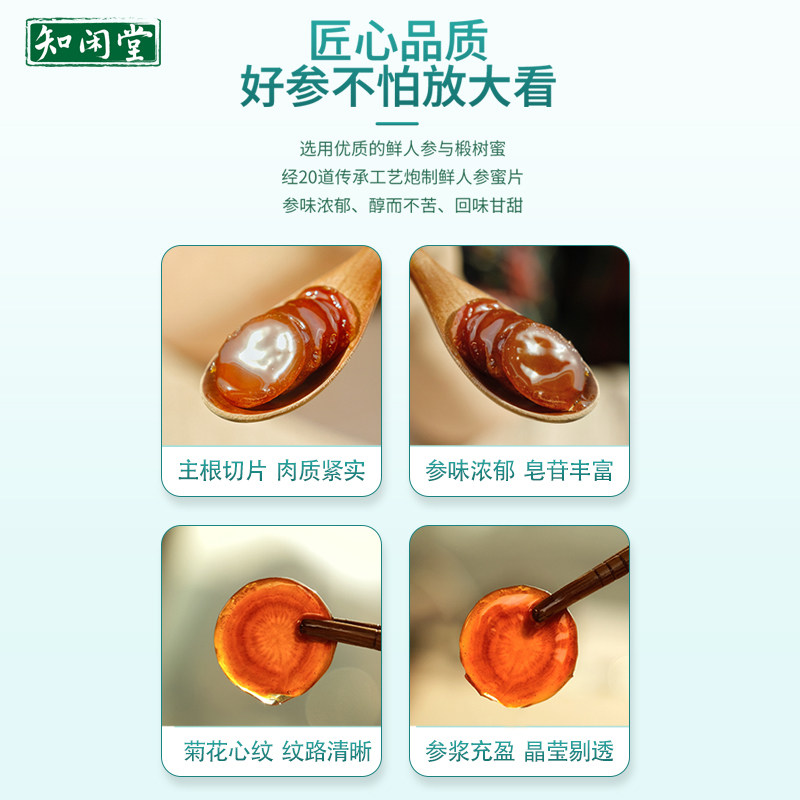 知闲堂

匠心品质
好参不怕放大看

选用优质的鲜人参与椴树蜜
经20道传承工艺炮制鲜人参蜜片
参味浓郁、醇而不苦、回味甘甜

主根切片 肉质紧实

参味浓郁 皂苷丰富

菊花心纹 纹路清晰

参浆充盈 晶莹剔透