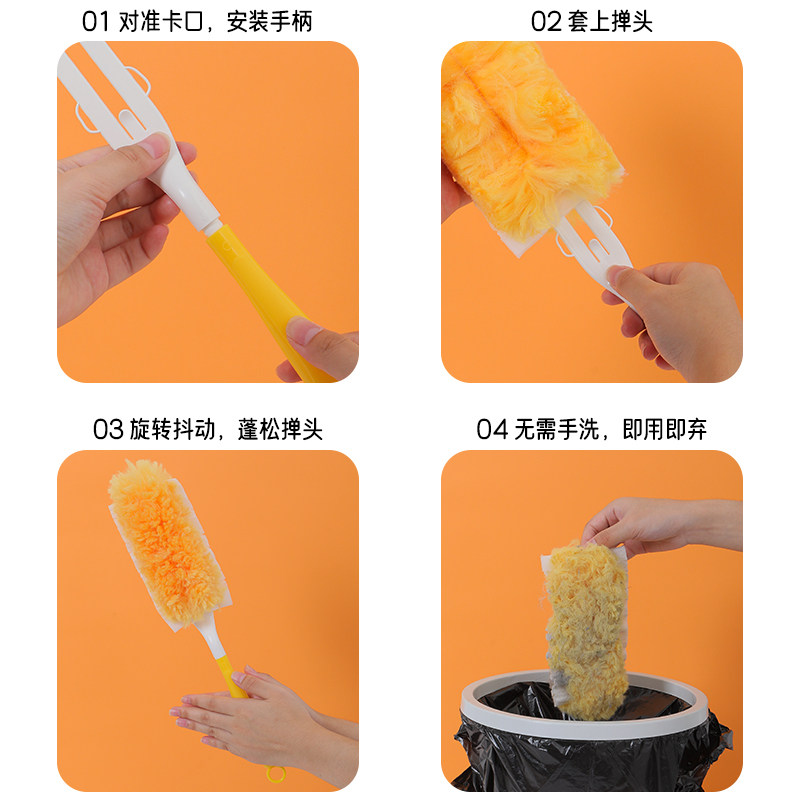 01 对准卡口，安装手柄

02 套上掸头

03 旋转抖动，蓬松掸头

04 无需手洗，即用即弃