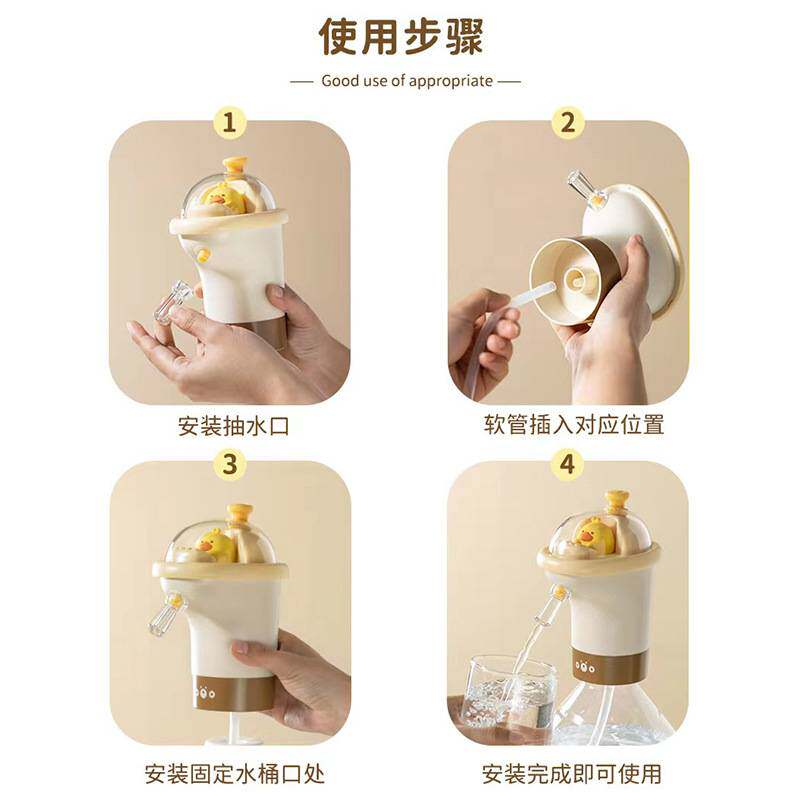 使用步骤

— Good use of appropriate —

1

安装抽水口

2

软管插入对应位置

3

安装固定水桶口处

4

安装完成即可使用