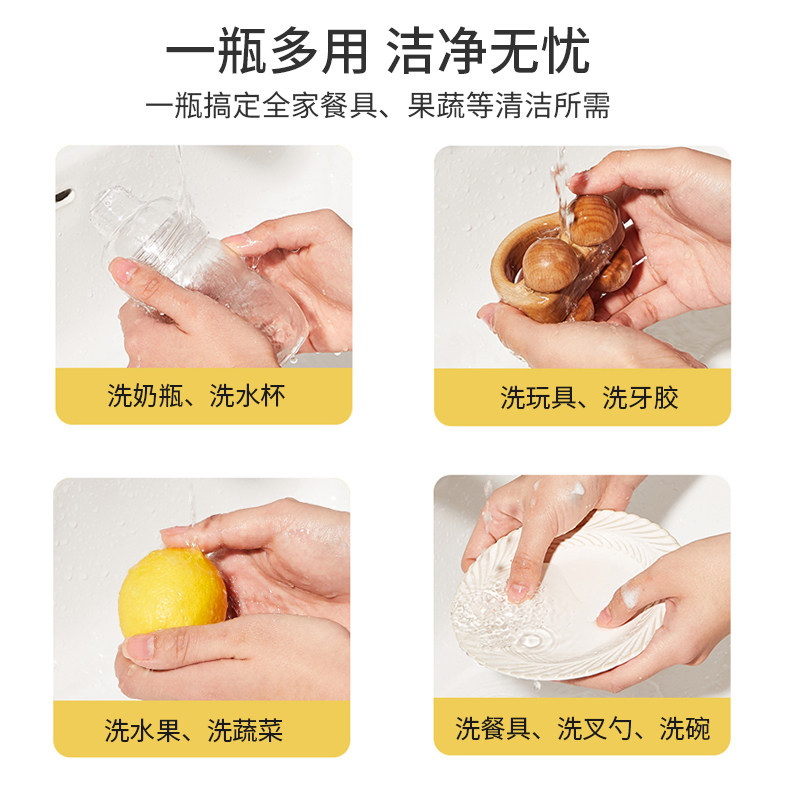 一瓶多用 洁净无忧

一瓶搞定全家餐具、果蔬等清洁所需

洗奶瓶、洗水杯

洗玩具、洗牙胶

洗水果、洗蔬菜

洗餐具、洗叉勺、洗碗