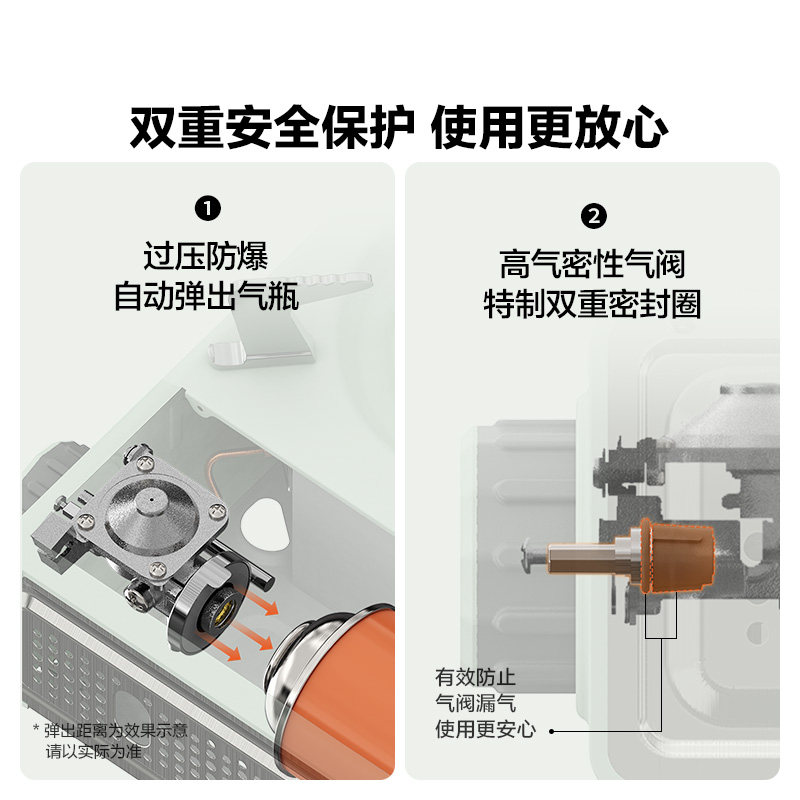 双重安全保护 使用更放心

❶
过压防爆
自动弹出气瓶

* 弹出距离为效果示意
请以实际为准

❷
高气密性气阀
特制双重密封圈

有效防止
气阀漏气
使用更安心