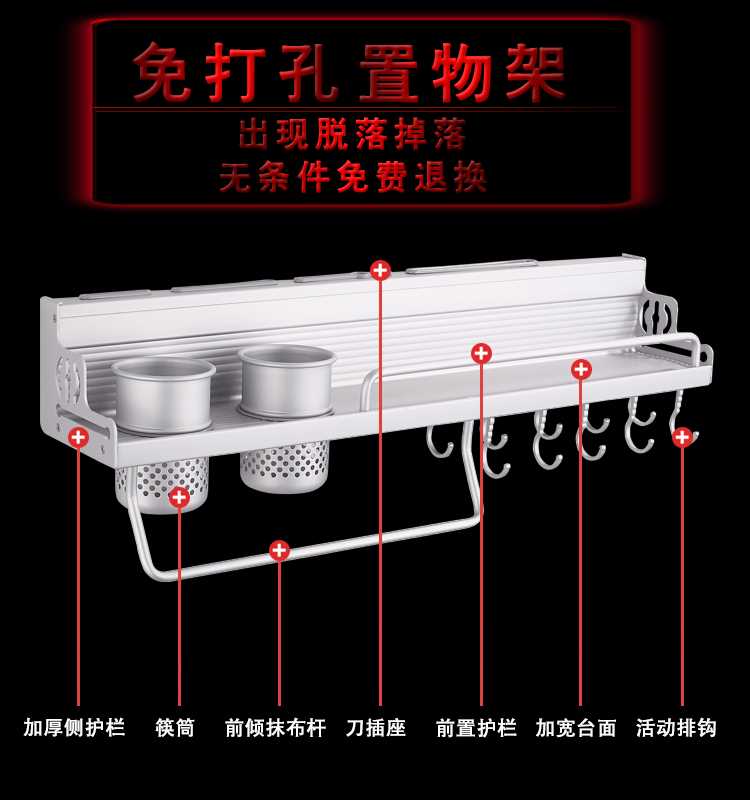 免打孔置物架

出现脱落掉落
无条件免费退换

加厚侧护栏 筷筒 前倾抹布杆 刀插座 前置护栏 加宽台面 活动排钩