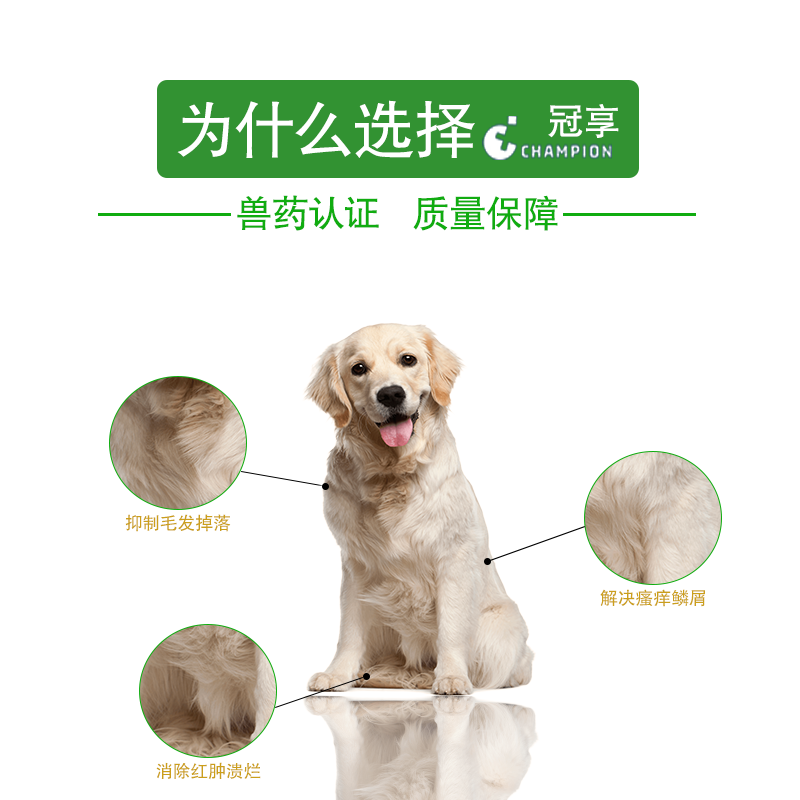 为什么选择 冠享 CHAMPION

兽药认证 质量保障

抑制毛发掉落

解决瘙痒鳞屑

消除红肿溃烂