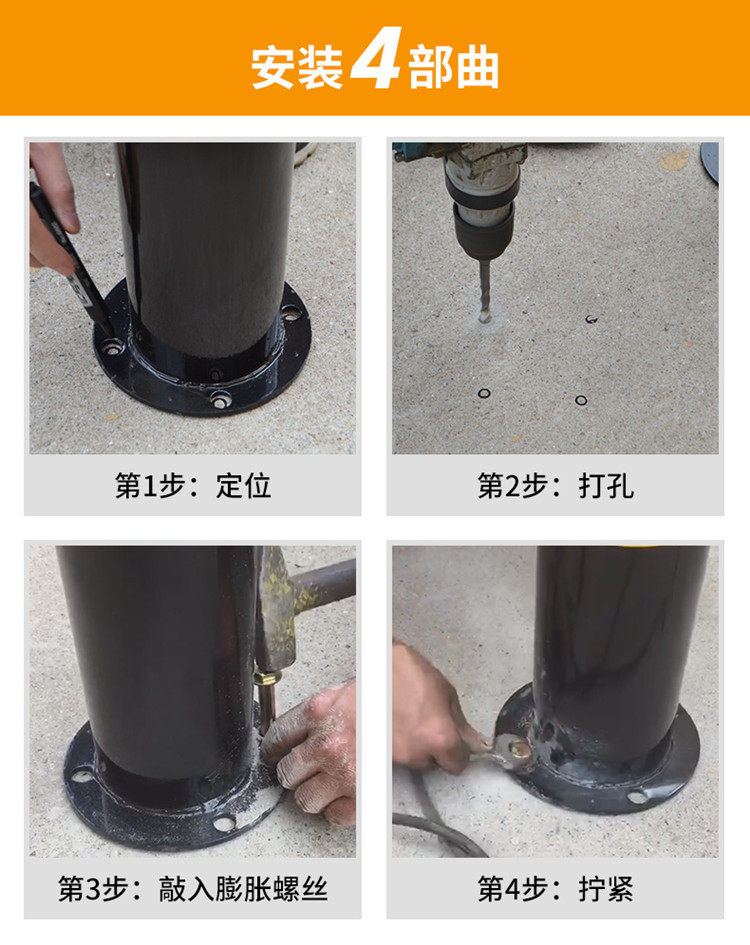 安装4部曲

第1步：定位

第2步：打孔

第3步：敲入膨胀螺丝

第4步：拧紧