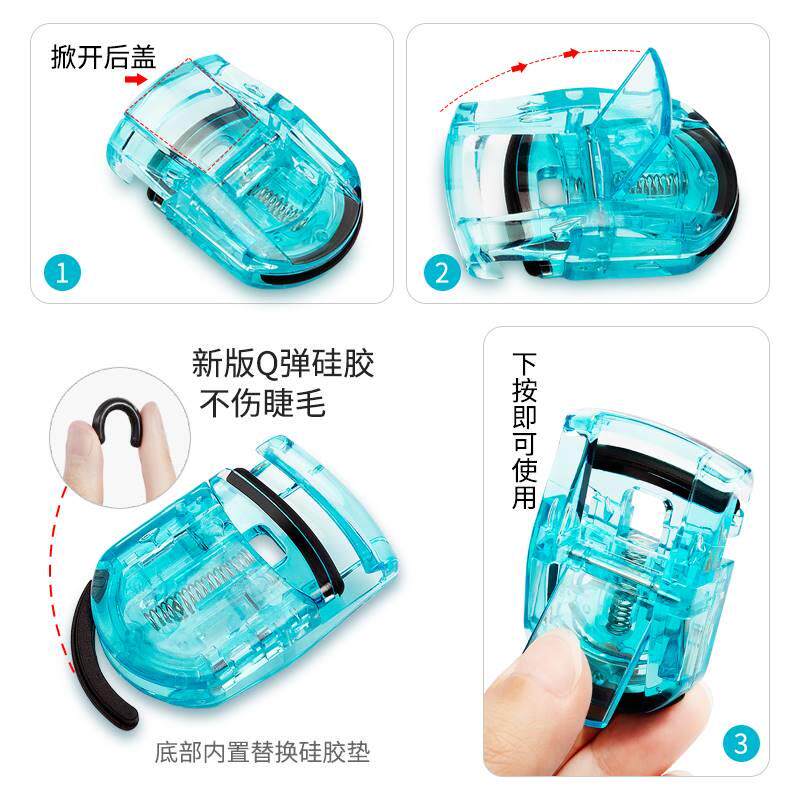 掀开后盖

1

2

新版Q弹硅胶
不伤睫毛

底部内置替换硅胶垫

下按即可使用

3