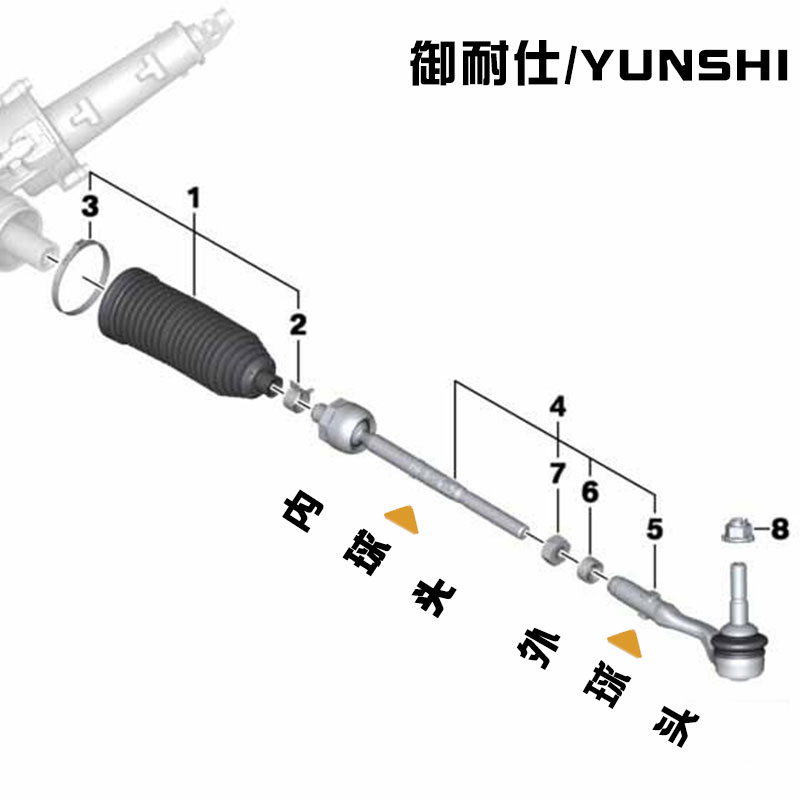 御耐仕/YUNSHI

3
1
2
4
7
6
5
8

内球头

外球头