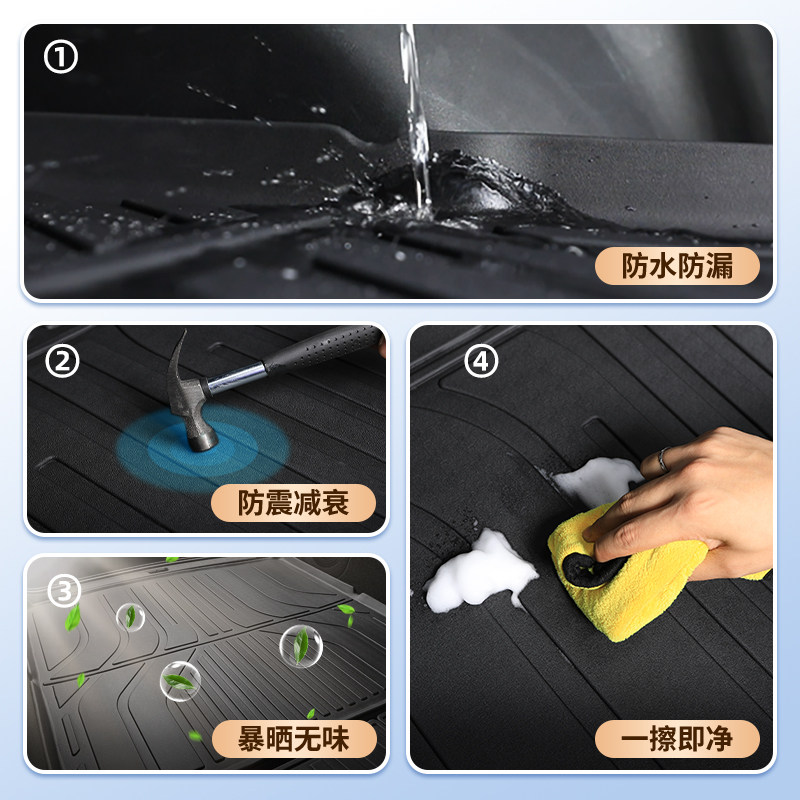 ①
防水防漏

②
防震减衰

③
暴晒无味

④
一擦即净