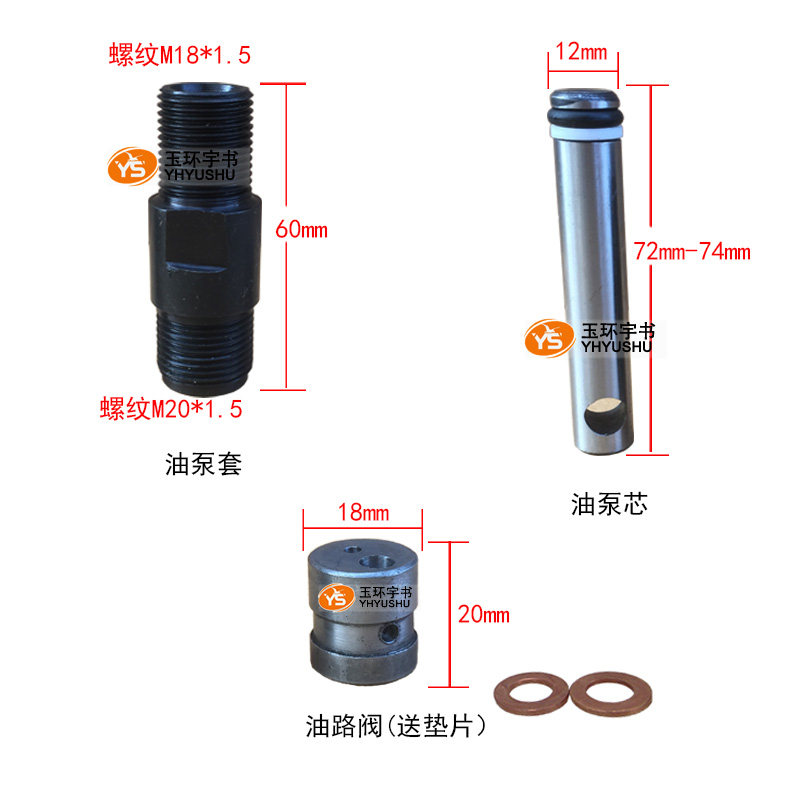 螺纹M18*1.5

YS 玉环宇书 YHYUSHU

60mm

螺纹M20*1.5

油泵套

12mm

72mm-74mm

YS 玉环宇书 YHYUSHU

油泵芯

18mm

YS 玉环宇书 YHYUSHU

20mm

油路阀(送垫片)