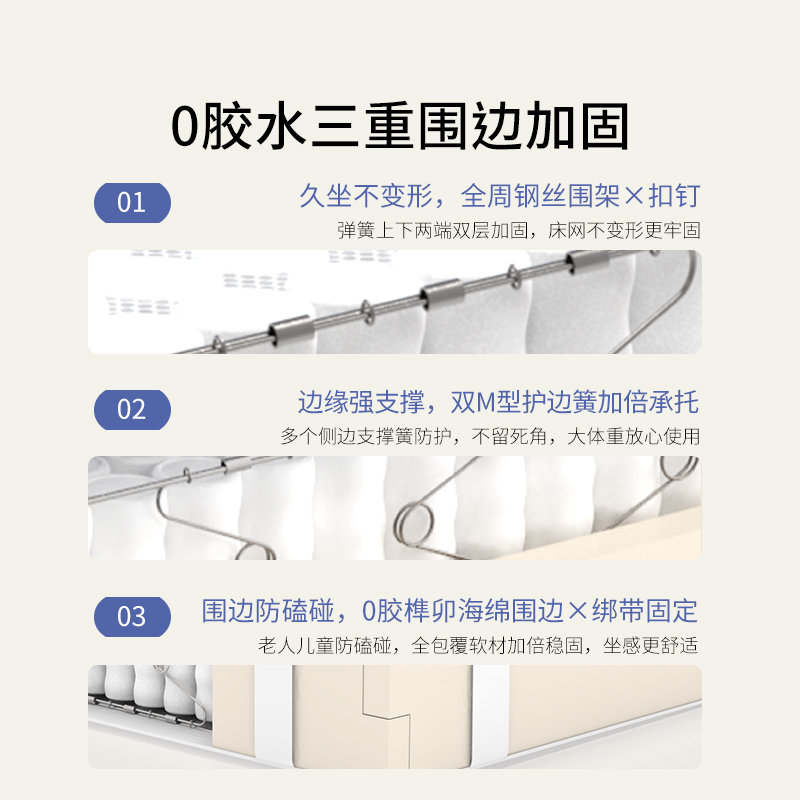 0胶水三重围边加固

01
久坐不变形，全周钢丝围架×扣钉
弹簧上下两端双层加固，床网不变形更牢固

02
边缘强支撑，双M型护边簧加倍承托
多个侧边支撑簧防护，不留死角，大体重放心使用

03
围边防磕碰，0胶榫卯海绵围边×绑带固定
老人儿童防磕碰，全包覆软材加倍稳固，坐感更舒适