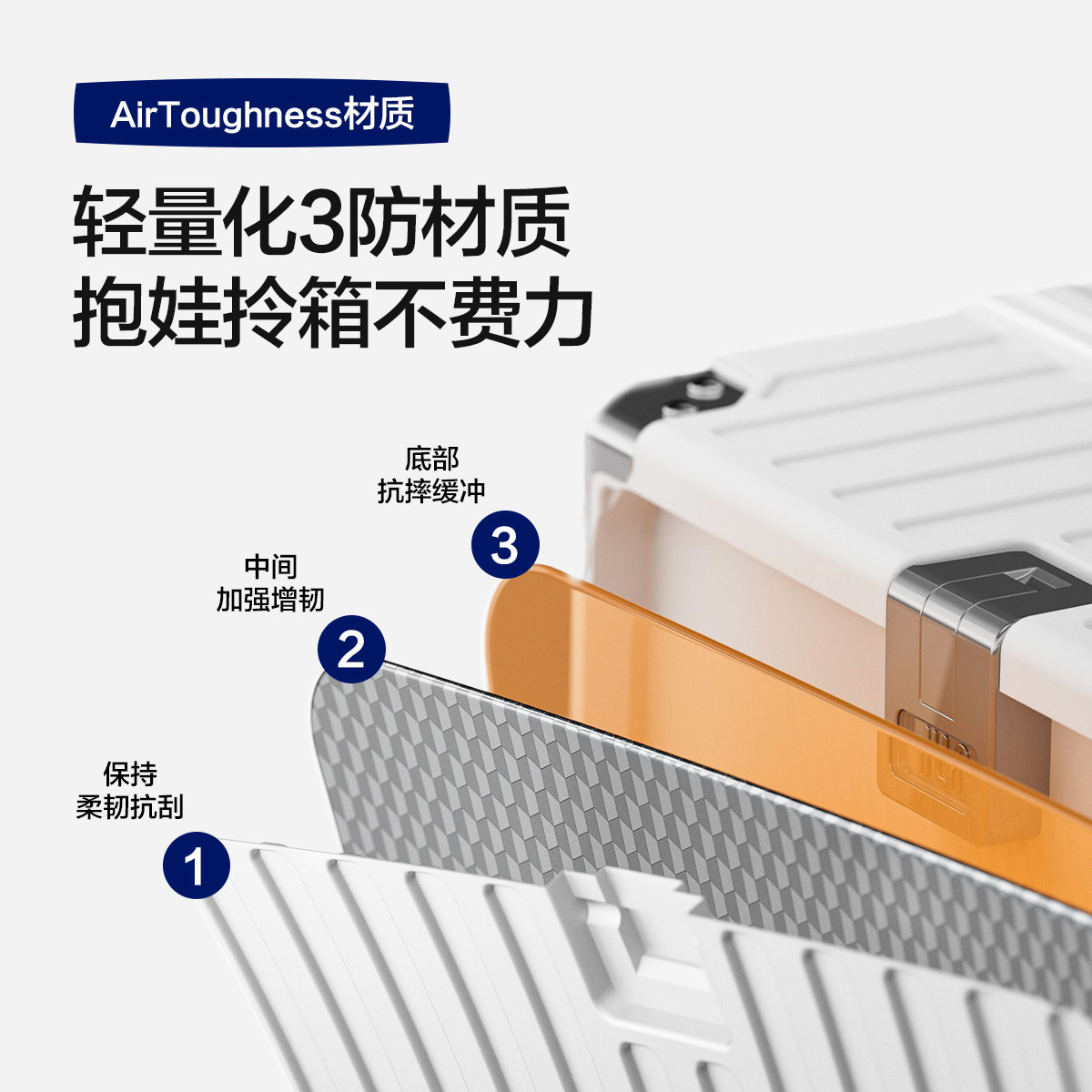 AirToughness材质

轻量化3防材质
抱娃拎箱不费力

底部
抗摔缓冲

3

中间
加强增韧

2

保持
柔韧抗刮

1