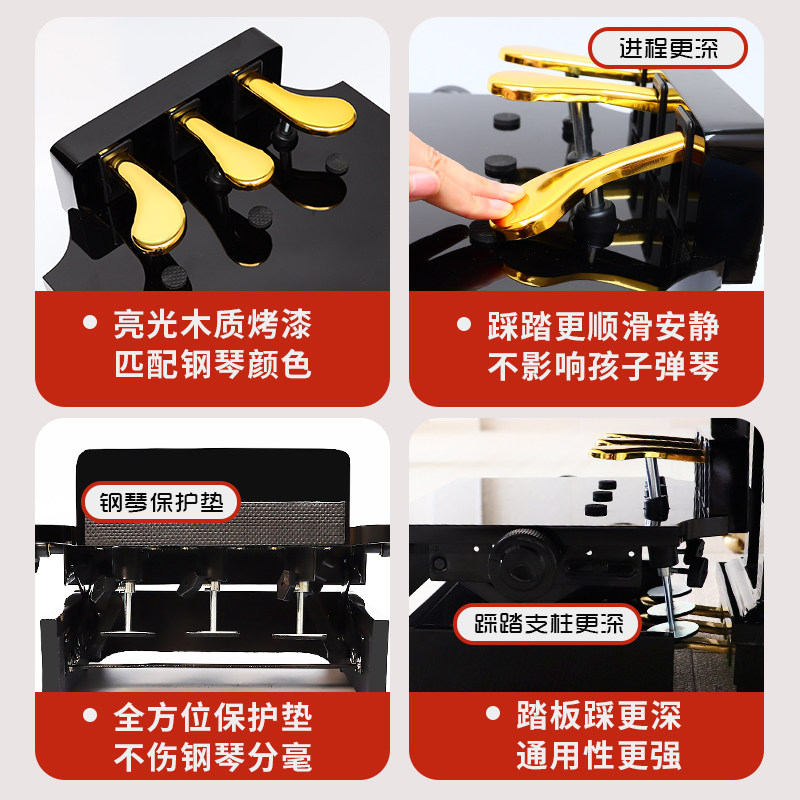 • 亮光木质烤漆
匹配钢琴颜色

进程更深

• 踩踏更顺滑安静
不影响孩子弹琴

钢琴保护垫

• 全方位保护垫
不伤钢琴分毫

踩踏支柱更深

• 踏板踩更深
通用性更强