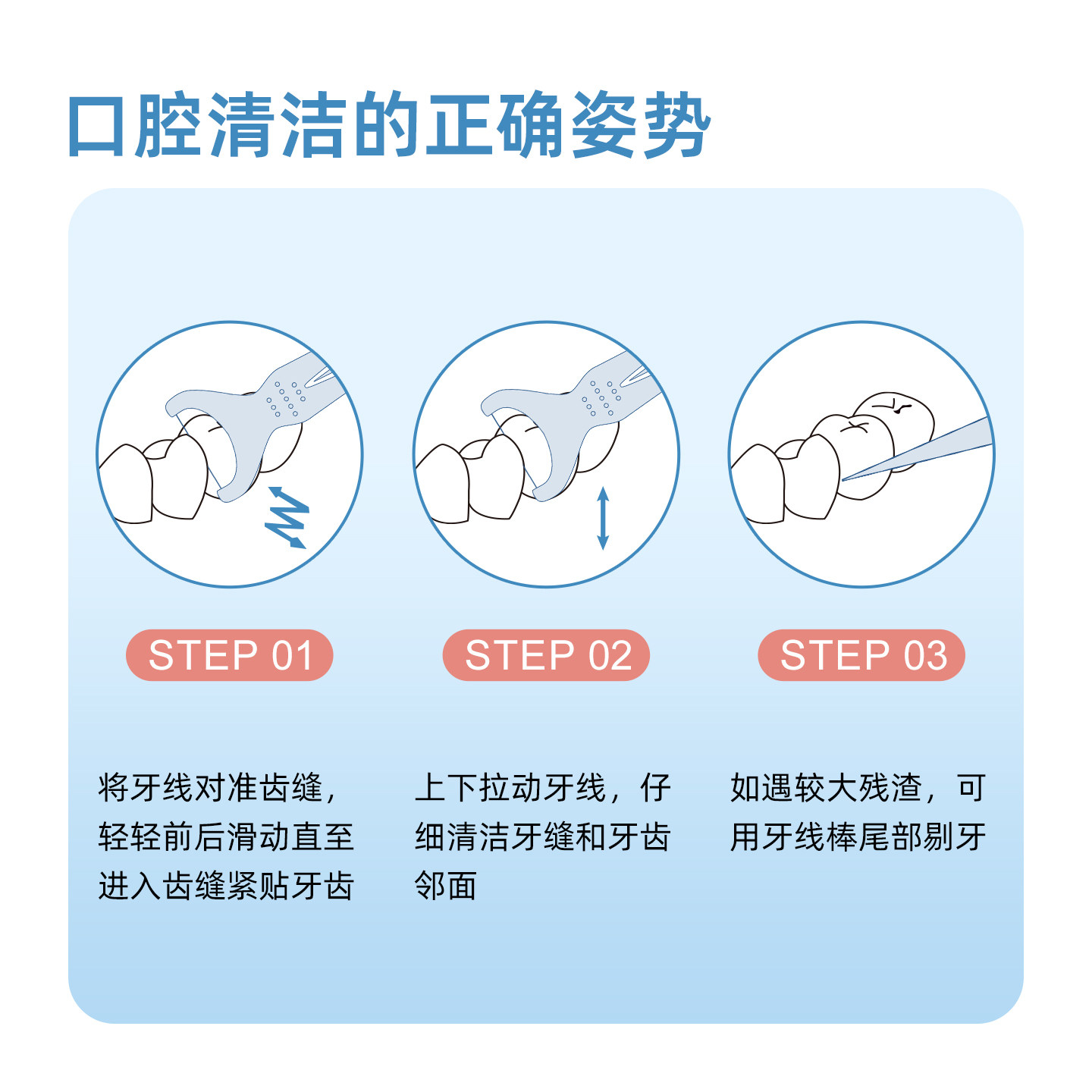 口腔清洁的正确姿势

STEP 01

将牙线对准齿缝，轻轻前后滑动直至进入齿缝紧贴牙齿

STEP 02

上下拉动牙线，仔细清洁牙缝和牙齿邻面

STEP 03

如遇较大残渣，可用牙线棒尾部剔牙