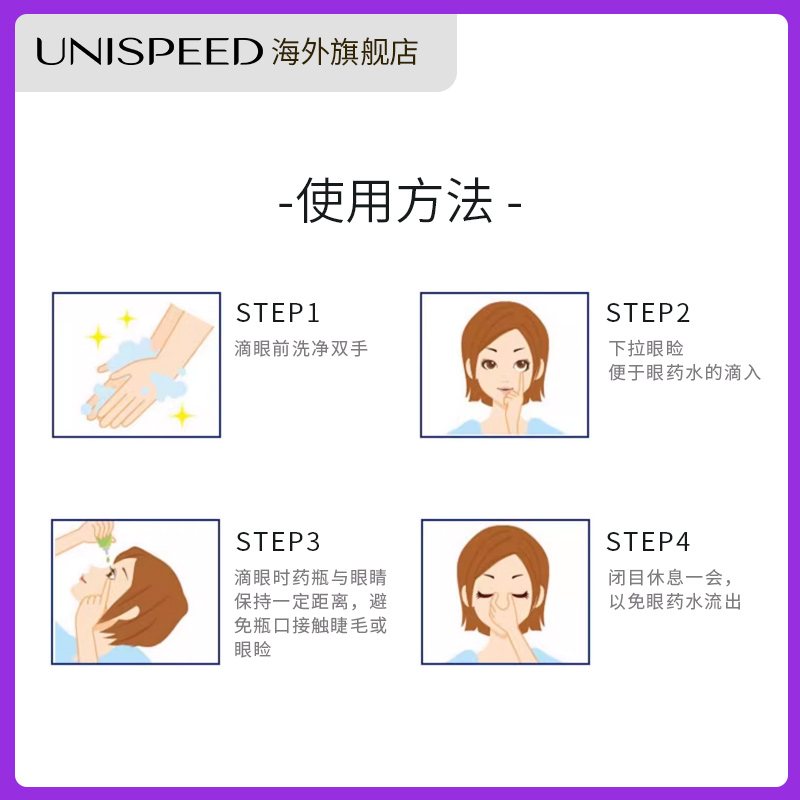 UNISPEED 海外旗舰店

-使用方法 -

STEP1
滴眼前洗净双手

STEP2
下拉眼睑
便于眼药水的滴入

STEP3
滴眼时药瓶与眼睛保持一定距离，避免瓶口接触睫毛或眼睑

STEP4
闭目休息一会，
以免眼药水流出